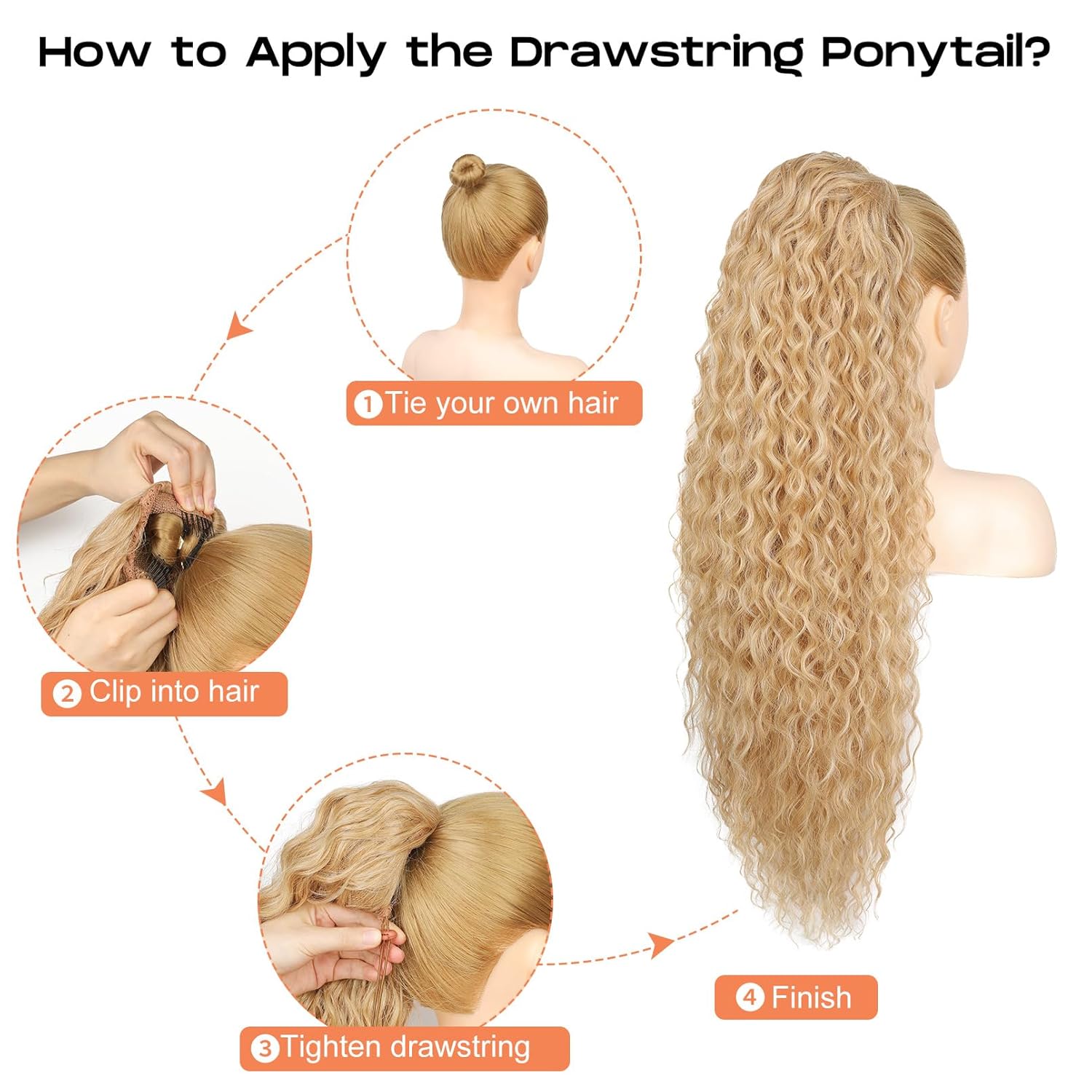 How to Apply the Drawstring Ponytail?

1 Tie your own hair

2 Clip into hair

3 Tighten drawstring

4 Finish