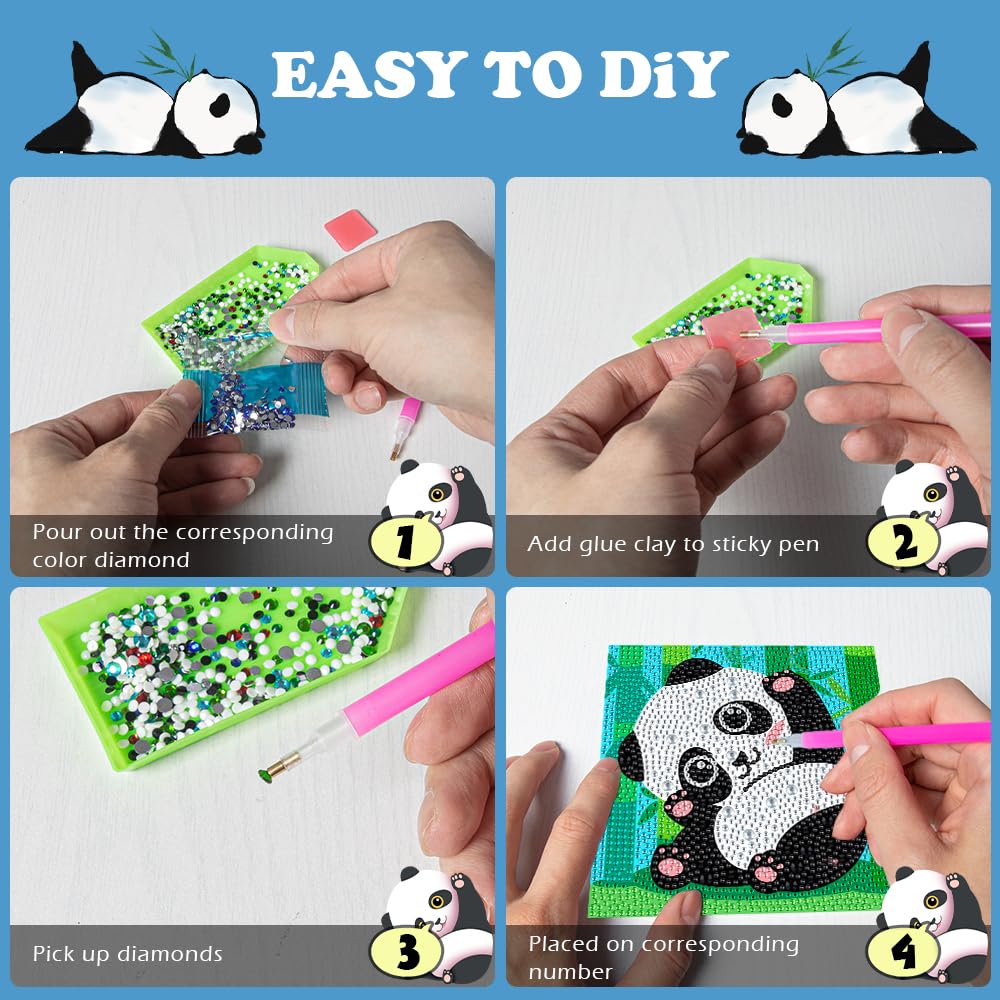 EASY TO DiY

Pour out the corresponding color diamond

1

Add glue clay to sticky pen

2

Pick up diamonds

3

Placed on corresponding number

4