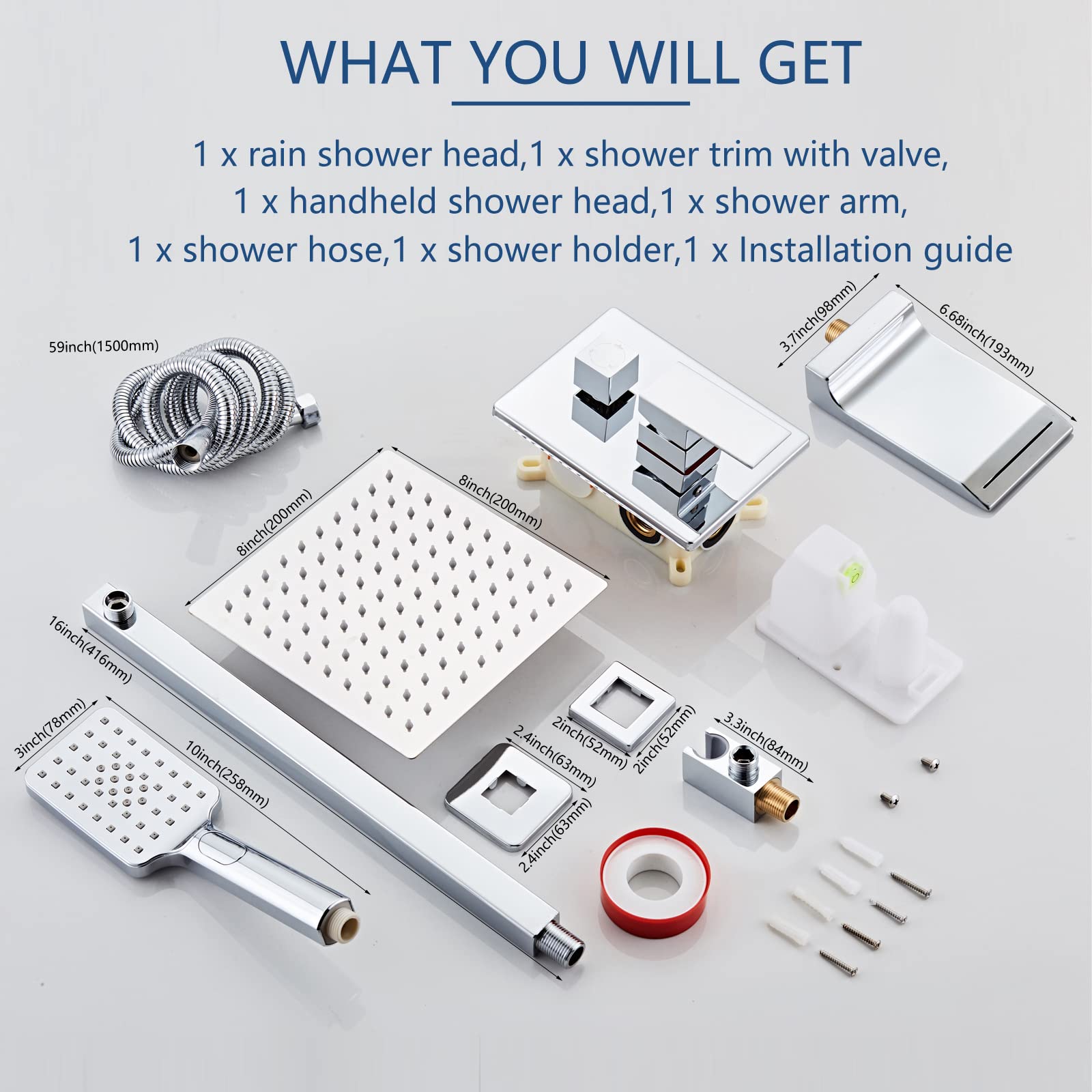 WHAT YOU WILL GET

1 x rain shower head,1 x shower trim with valve,
1 x handheld shower head,1 x shower arm,
1 x shower hose,1 x shower holder,1 x Installation guide

59inch(1500mm)

3.7inch(98mm)

6.68inch(193mm)

8inch(200mm)

8inch(200mm)

16inch(416mm)

3inch(78mm)

10inch(258mm)

2inch(52mm)

2inch(52mm)

2.4inch(63mm)

2.4inch(63mm)

3.3inch(84mm)