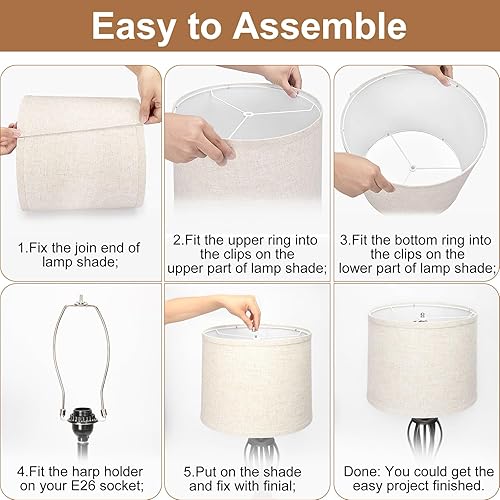 Easy to Assemble

1.Fix the join end of lamp shade;

2.Fit the upper ring into the clips on the upper part of lamp shade;

3.Fit the bottom ring into the clips on the lower part of lamp shade;

4.Fit the harp holder on your E26 socket;

5.Put on the shade and fix with finial;

Done: You could get the easy project finished.