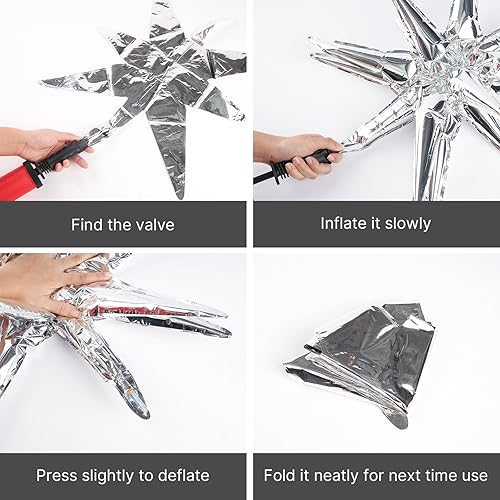 Find the valve

Inflate it slowly

Press slightly to deflate

Fold it neatly for next time use