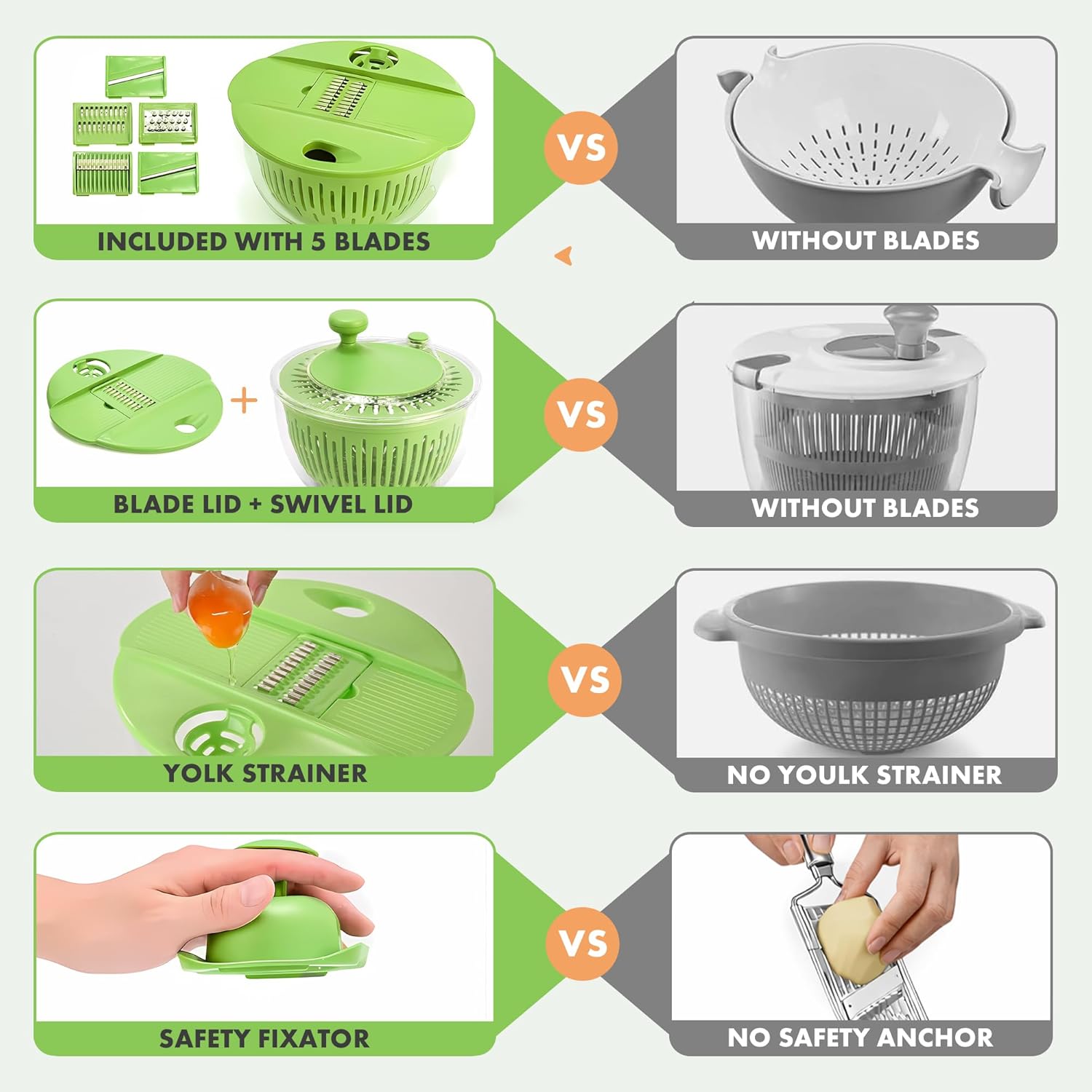 INCLUDED WITH 5 BLADES

VS

WITHOUT BLADES

BLADE LID + SWIVEL LID

VS

WITHOUT BLADES

YOLK STRAINER

VS

NO YOULK STRAINER

SAFETY FIXATOR

VS

NO SAFETY ANCHOR