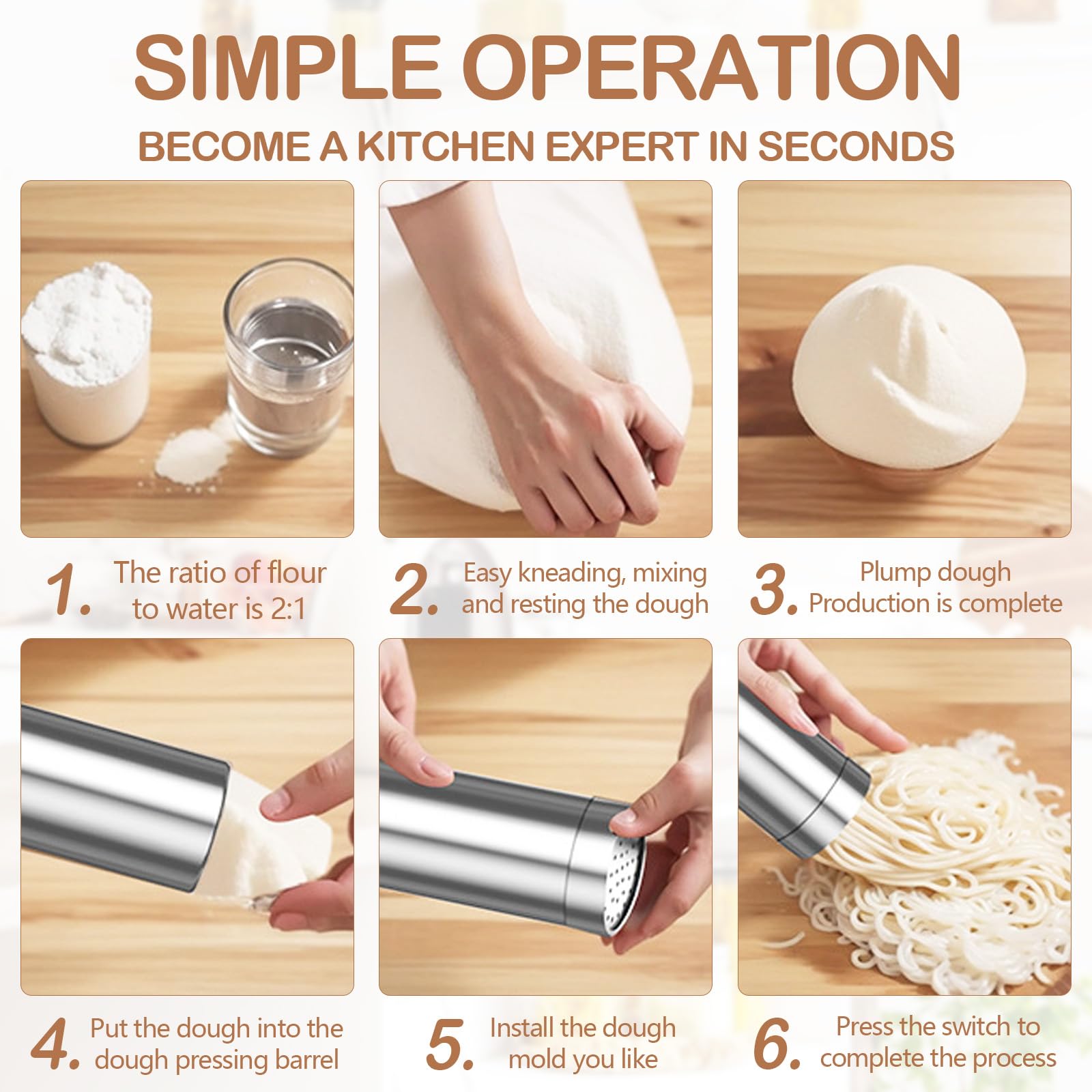 SIMPLE OPERATION

BECOME A KITCHEN EXPERT IN SECONDS

1. The ratio of flour to water is 2:1

2. Easy kneading, mixing and resting the dough

3. Plump dough Production is complete

4. Put the dough into the dough pressing barrel

5. Install the dough mold you like

6. Press the switch to complete the process