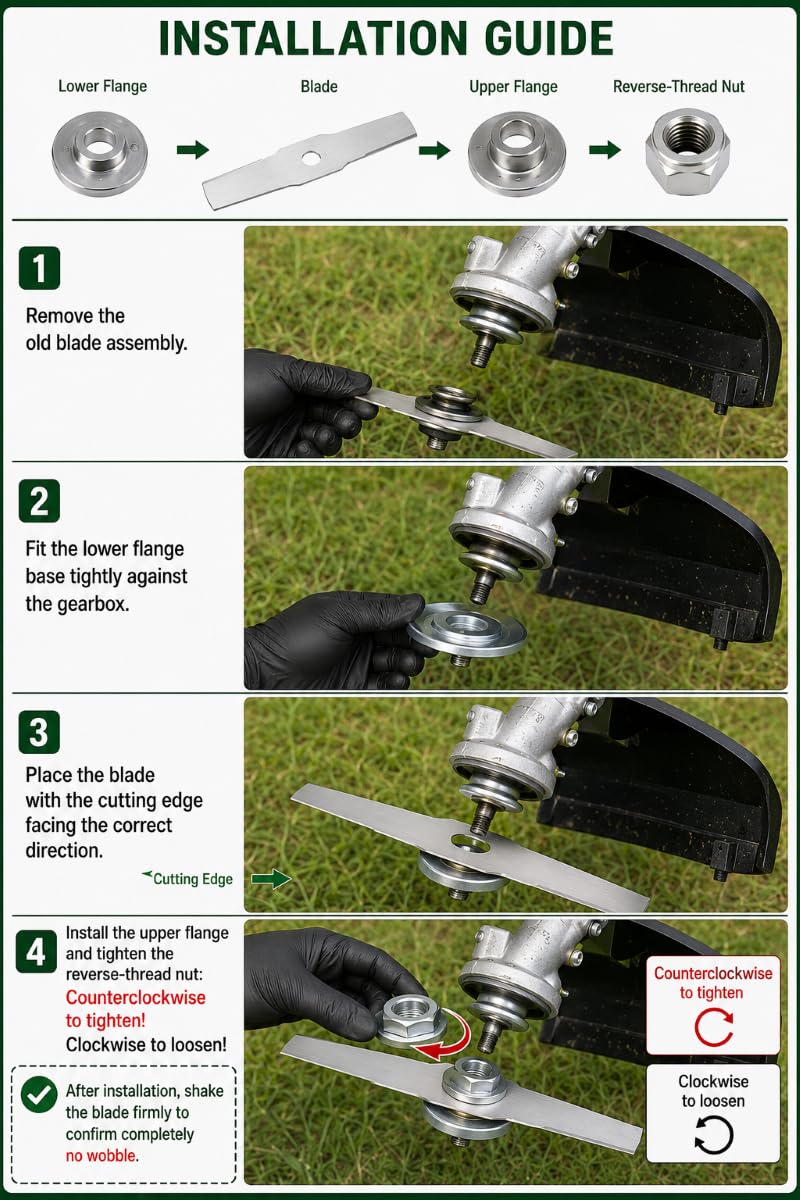 INSTALLATION GUIDE

Lower Flange

Blade

Upper Flange

Reverse-Thread Nut

1

Remove the old blade assembly.

2

Fit the lower flange base tightly against the gearbox.

3

Place the blade with the cutting edge facing the correct direction.

Cutting Edge

4

Install the upper flange and tighten the reverse-thread nut:

Counterclockwise to tighten!

Clockwise to loosen!

After installation, shake the blade firmly to confirm completely no wobble.

Counterclockwise to tighten

Clockwise to loosen