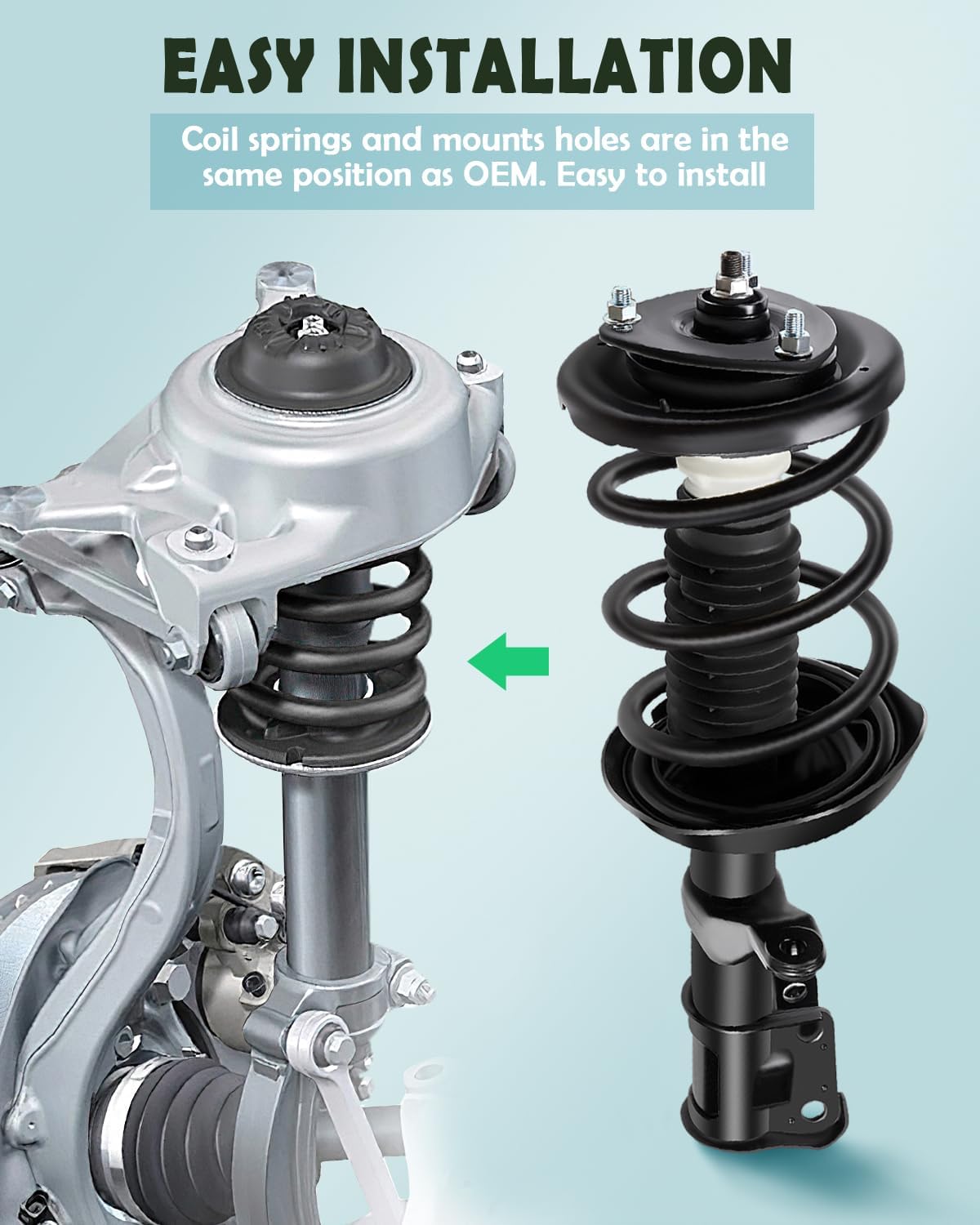 EASY INSTALLATION

Coil springs and mounts holes are in the same position as OEM. Easy to install