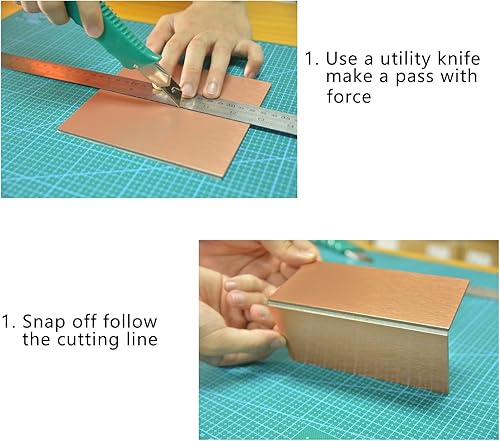 1. Use a utility knife make a pass with force

1. Snap off follow the cutting line