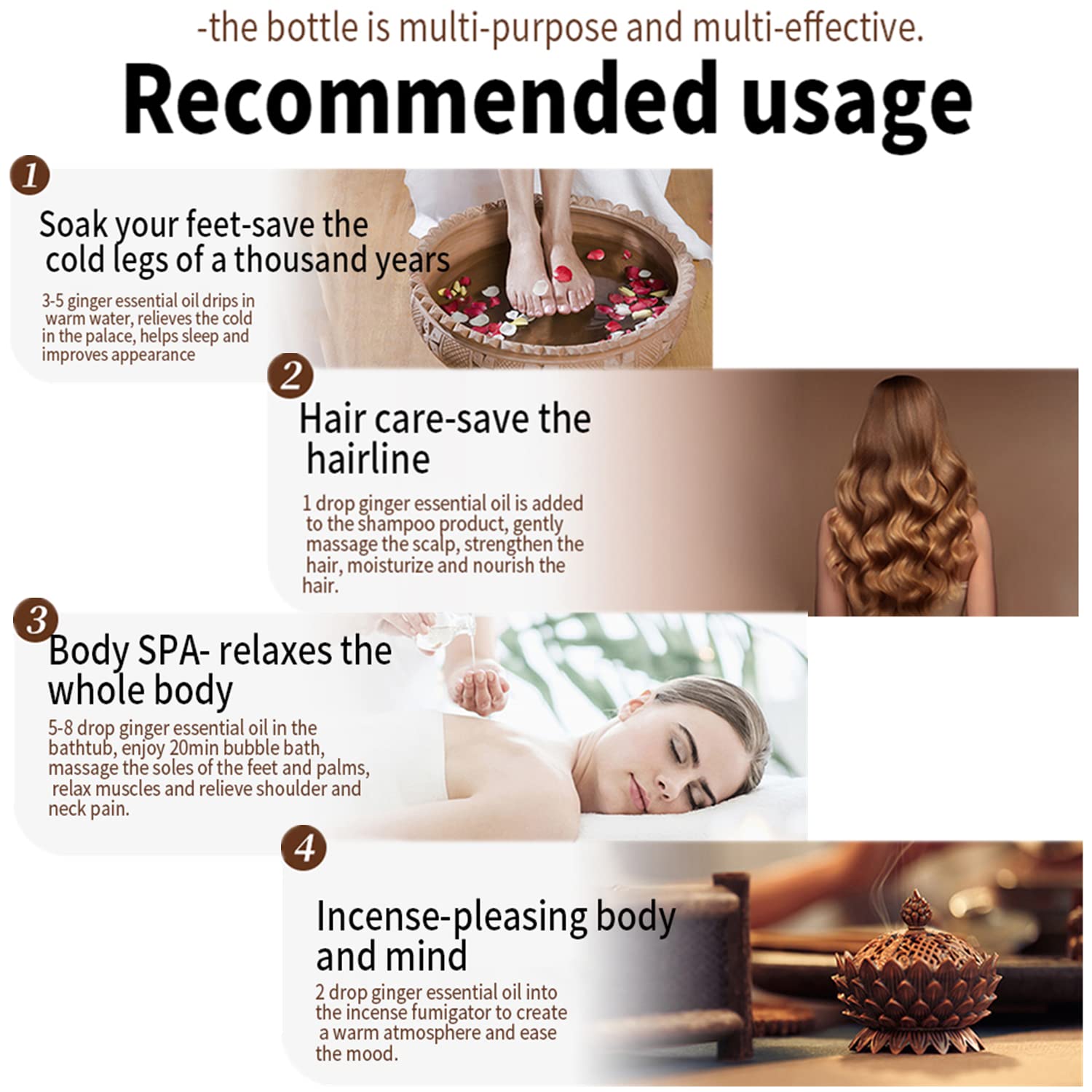 -the bottle is multi-purpose and multi-effective.

Recommended usage

1

Soak your feet-save the cold legs of a thousand years

3-5 ginger essential oil drips in warm water, relieves the cold in the palace, helps sleep and improves appearance

2

Hair care-save the hairline

1 drop ginger essential oil is added to the shampoo product, gently massage the scalp, strengthen the hair, moisturize and nourish the hair.

3

Body SPA- relaxes the whole body

5-8 drop ginger essential oil in the bathtub, enjoy 20min bubble bath, massage the soles of the feet and palms, relax muscles and relieve shoulder and neck pain.

4

Incense-pleasing body and mind

2 drop ginger essential oil into the incense fumigator to create a warm atmosphere and ease the mood.