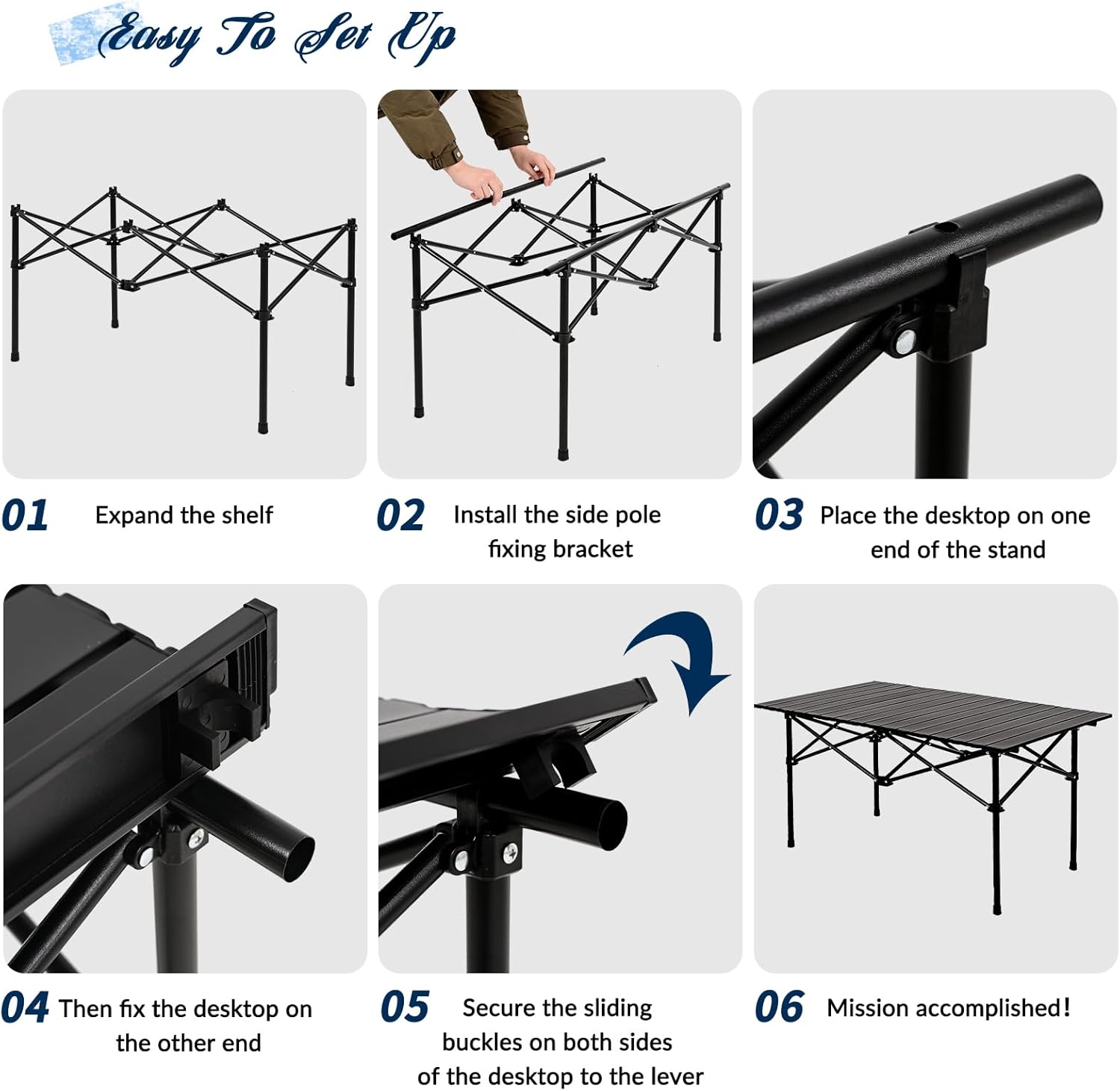 Easy To Set Up

01 Expand the shelf

02 Install the side pole fixing bracket

03 Place the desktop on one end of the stand

04 Then fix the desktop on the other end

05 Secure the sliding buckles on both sides of the desktop to the lever

06 Mission accomplished!