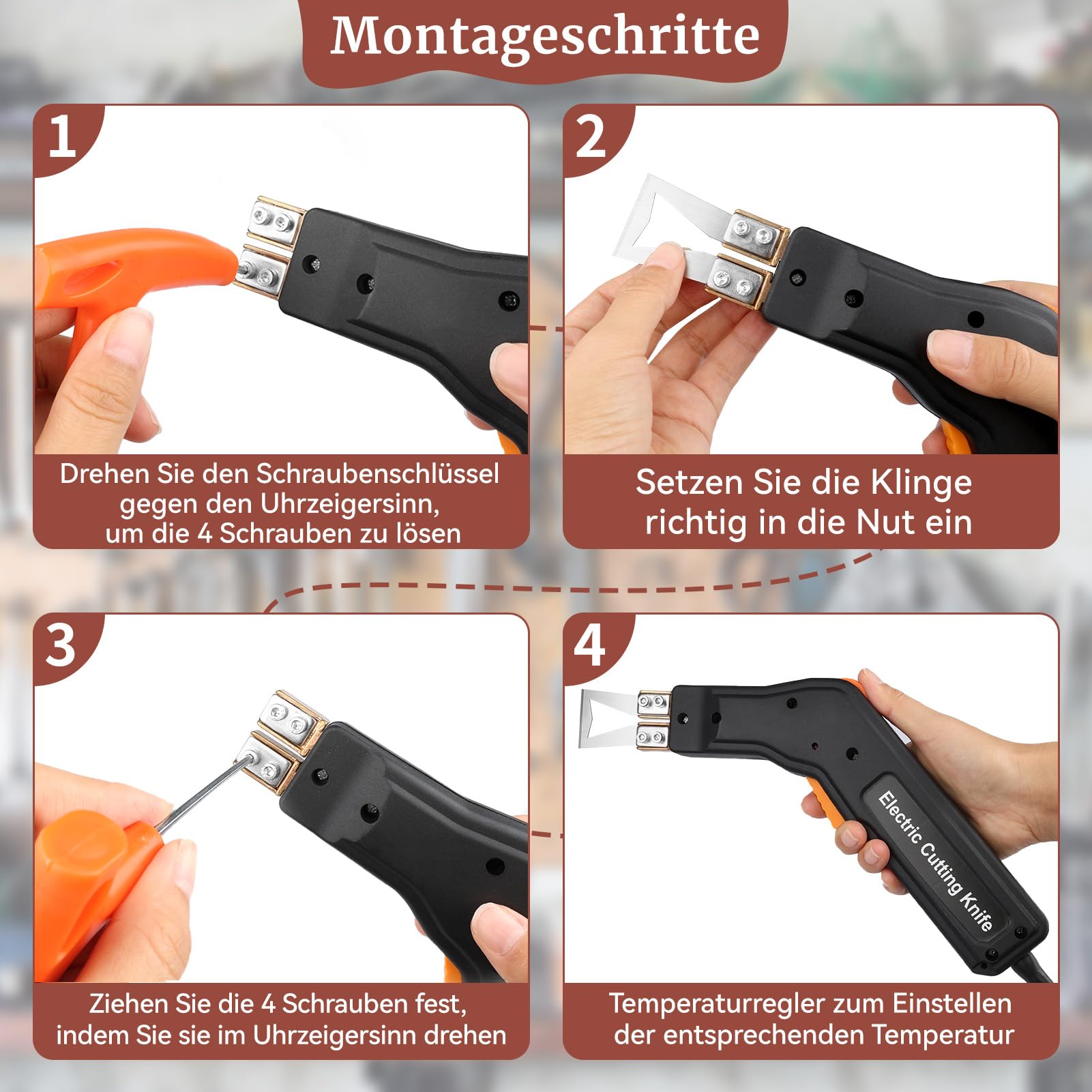 Montageschritte

1

Drehen Sie den Schraubenschlüssel gegen den Uhrzeigersinn, um die 4 Schrauben zu lösen

2

Setzen Sie die Klinge richtig in die Nut ein

3

Ziehen Sie die 4 Schrauben fest, indem Sie sie im Uhrzeigersinn drehen

4

Electric Cutting Knife

Temperaturregler zum Einstellen der entsprechenden Temperatur