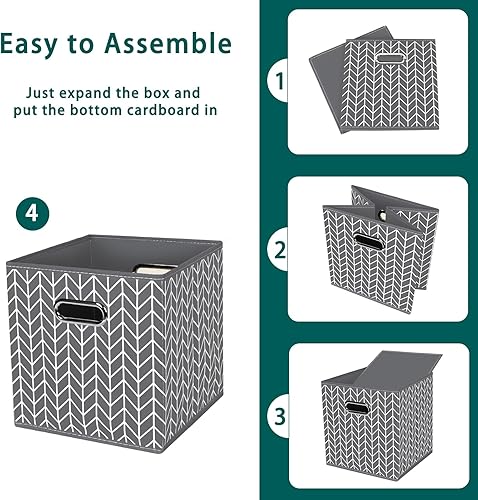 Easy to Assemble

Just expand the box and put the bottom cardboard in

4

1

2

3