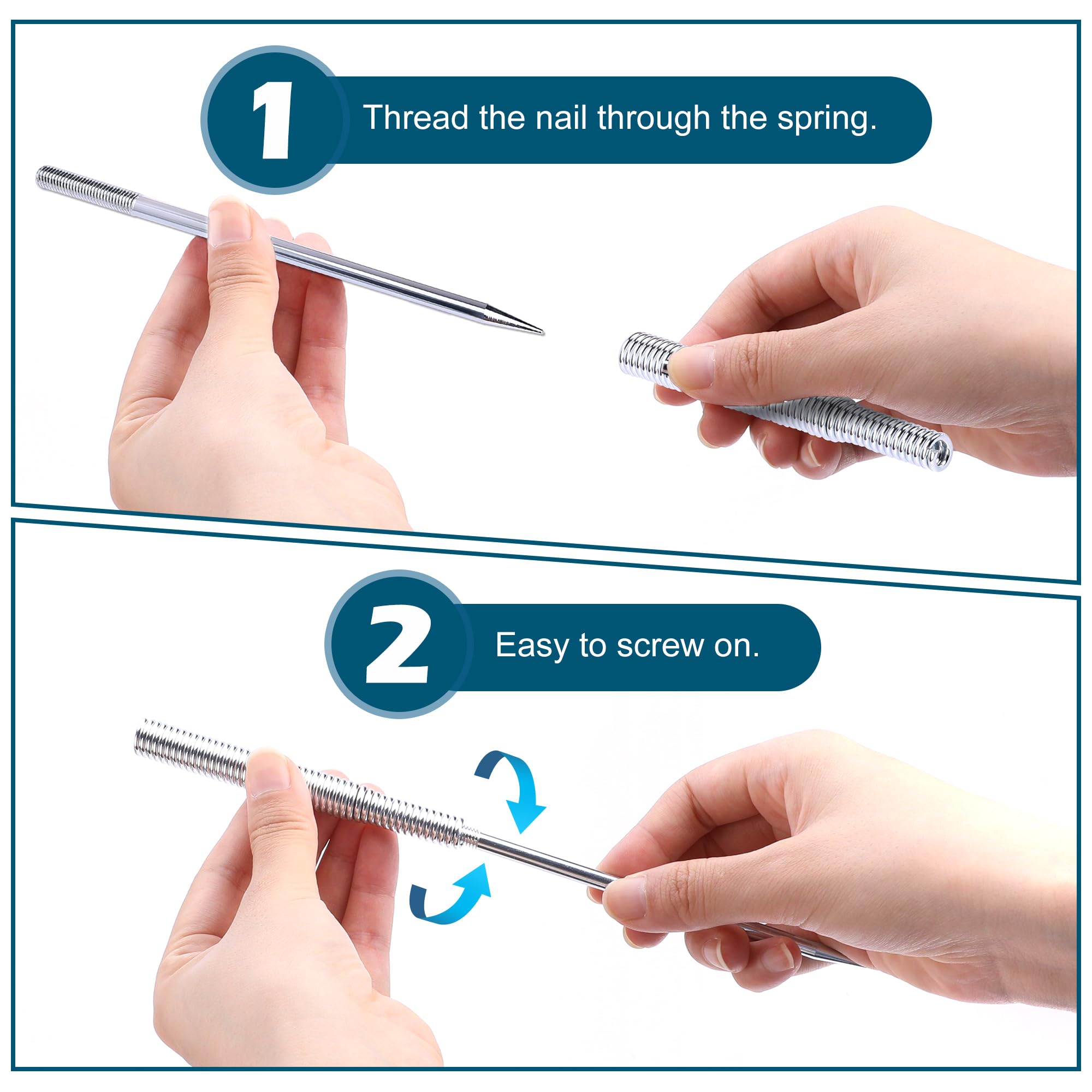 1
Thread the nail through the spring.

2
Easy to screw on.