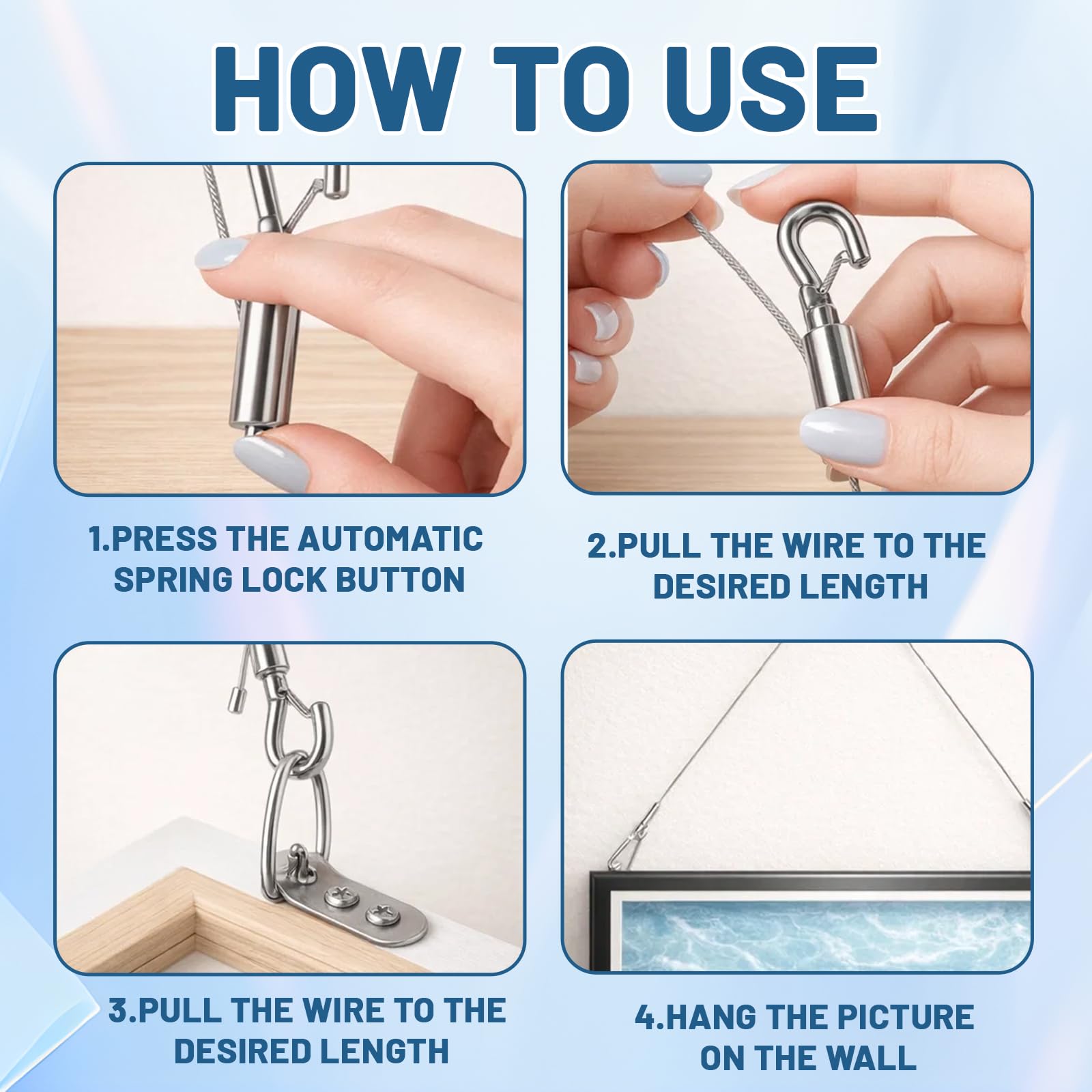 HOW TO USE

1.PRESS THE AUTOMATIC SPRING LOCK BUTTON

2.PULL THE WIRE TO THE DESIRED LENGTH

3.PULL THE WIRE TO THE DESIRED LENGTH

4.HANG THE PICTURE ON THE WALL