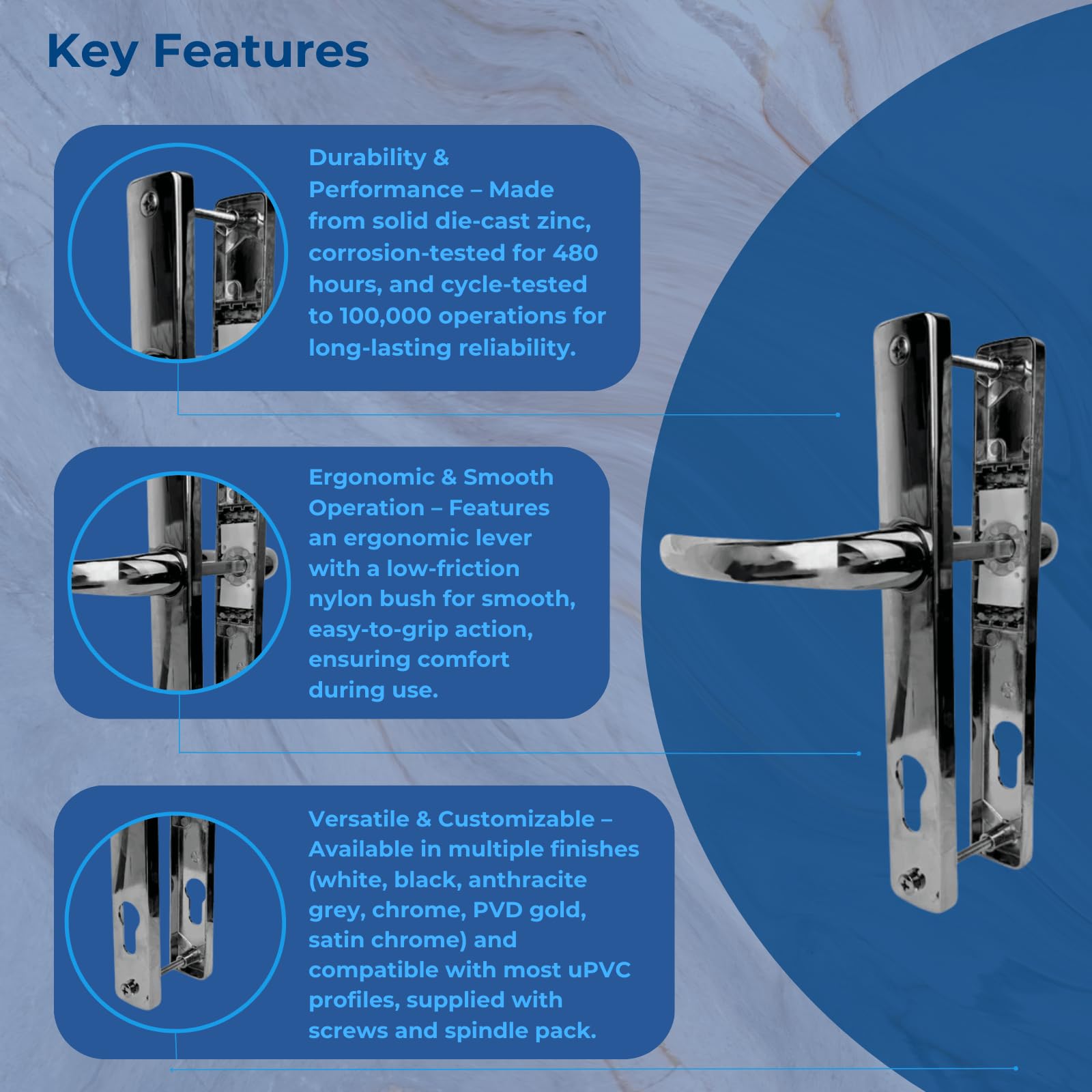 Key Features

Durability & Performance – Made from solid die-cast zinc, corrosion-tested for 480 hours, and cycle-tested to 100,000 operations for long-lasting reliability.

Ergonomic & Smooth Operation – Features an ergonomic lever with a low-friction nylon bush for smooth, easy-to-grip action, ensuring comfort during use.

Versatile & Customizable – Available in multiple finishes (white, black, anthracite grey, chrome, PVD gold, satin chrome) and compatible with most uPVC profiles, supplied with screws and spindle pack.