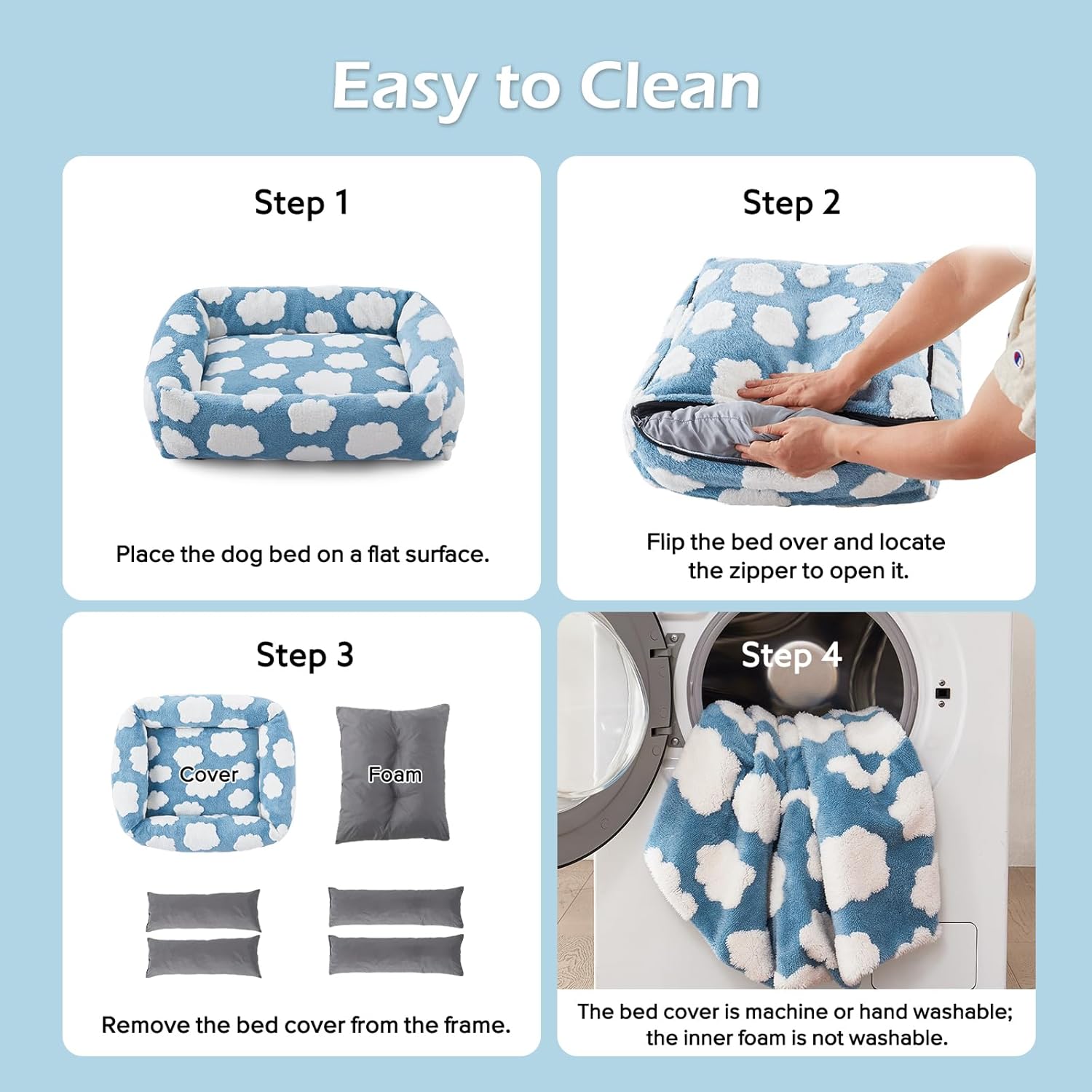 Easy to Clean

Step 1

Place the dog bed on a flat surface.

Step 2

Flip the bed over and locate the zipper to open it.

Step 3

Cover

Foam

Remove the bed cover from the frame.

Step 4

The bed cover is machine or hand washable; the inner foam is not washable.