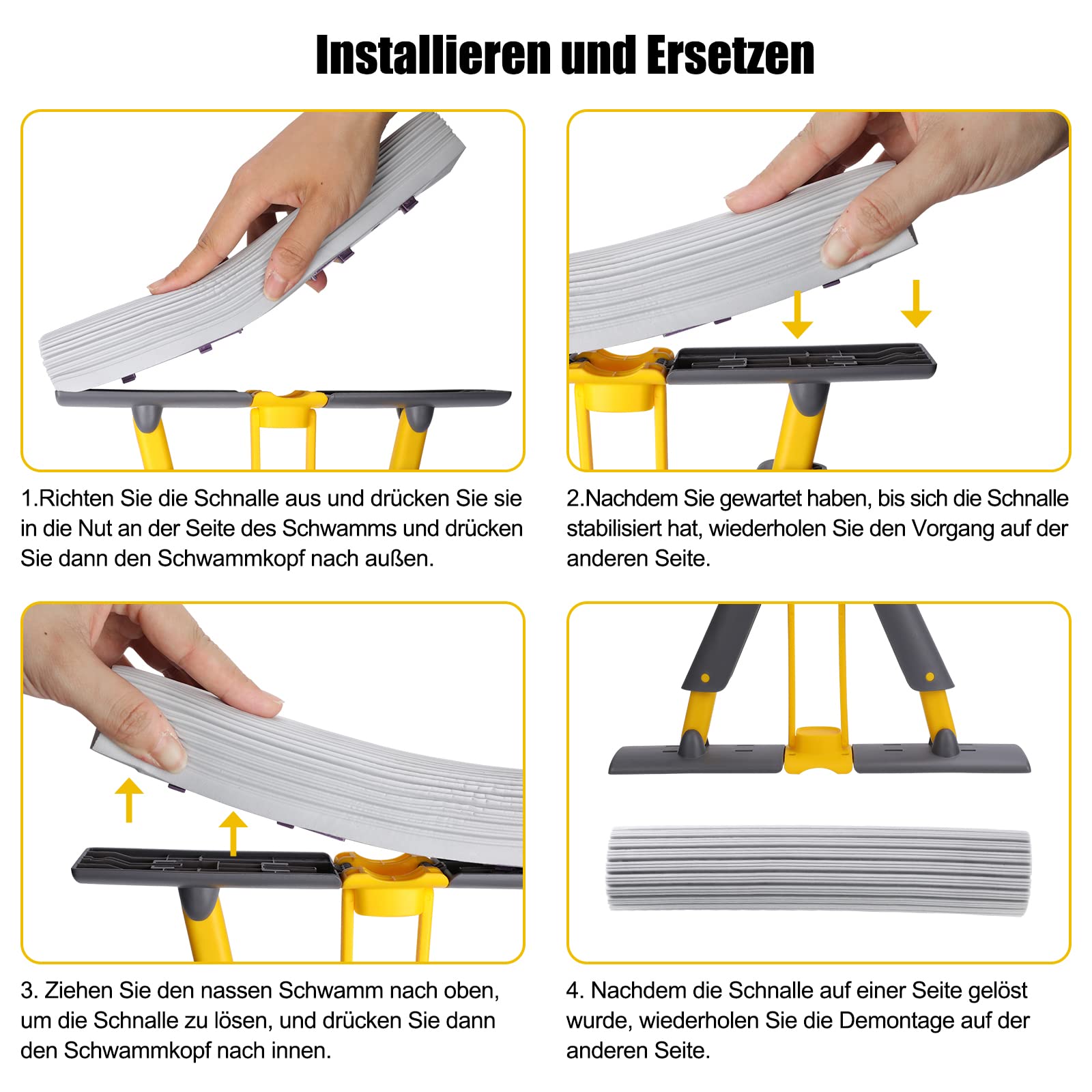 Installieren und Ersetzen

1.Richten Sie die Schnalle aus und drücken Sie sie in die Nut an der Seite des Schwamms und drücken Sie dann den Schwammkopf nach außen.

2.Nachdem Sie gewartet haben, bis sich die Schnalle stabilisiert hat, wiederholen Sie den Vorgang auf der anderen Seite.

3. Ziehen Sie den nassen Schwamm nach oben, um die Schnalle zu lösen, und drücken Sie dann den Schwammkopf nach innen.

4. Nachdem die Schnalle auf einer Seite gelöst wurde, wiederholen Sie die Demontage auf der anderen Seite.