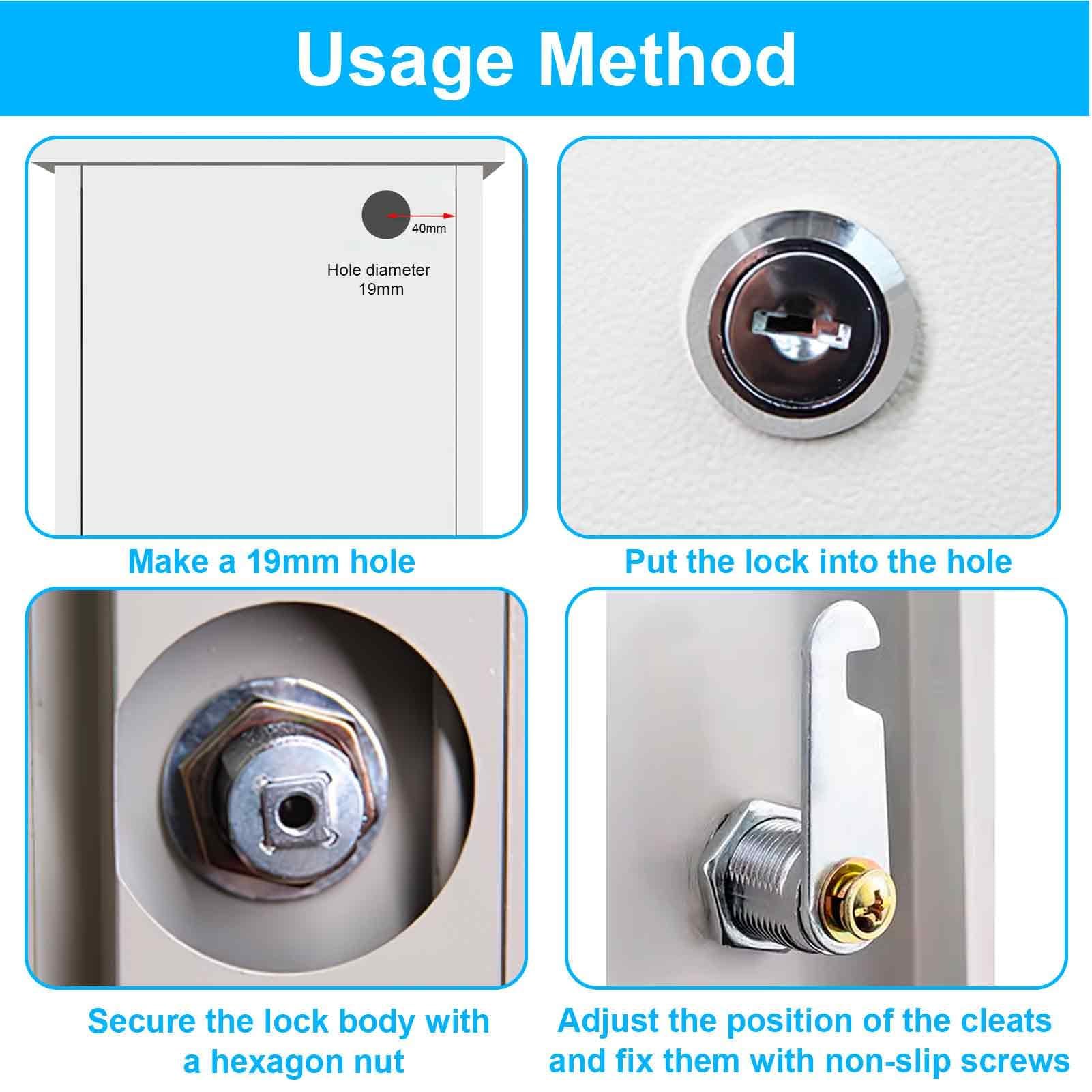 Usage Method

40mm

Hole diameter 19mm

Make a 19mm hole

Put the lock into the hole

Secure the lock body with a hexagon nut

Adjust the position of the cleats and fix them with non-slip screws