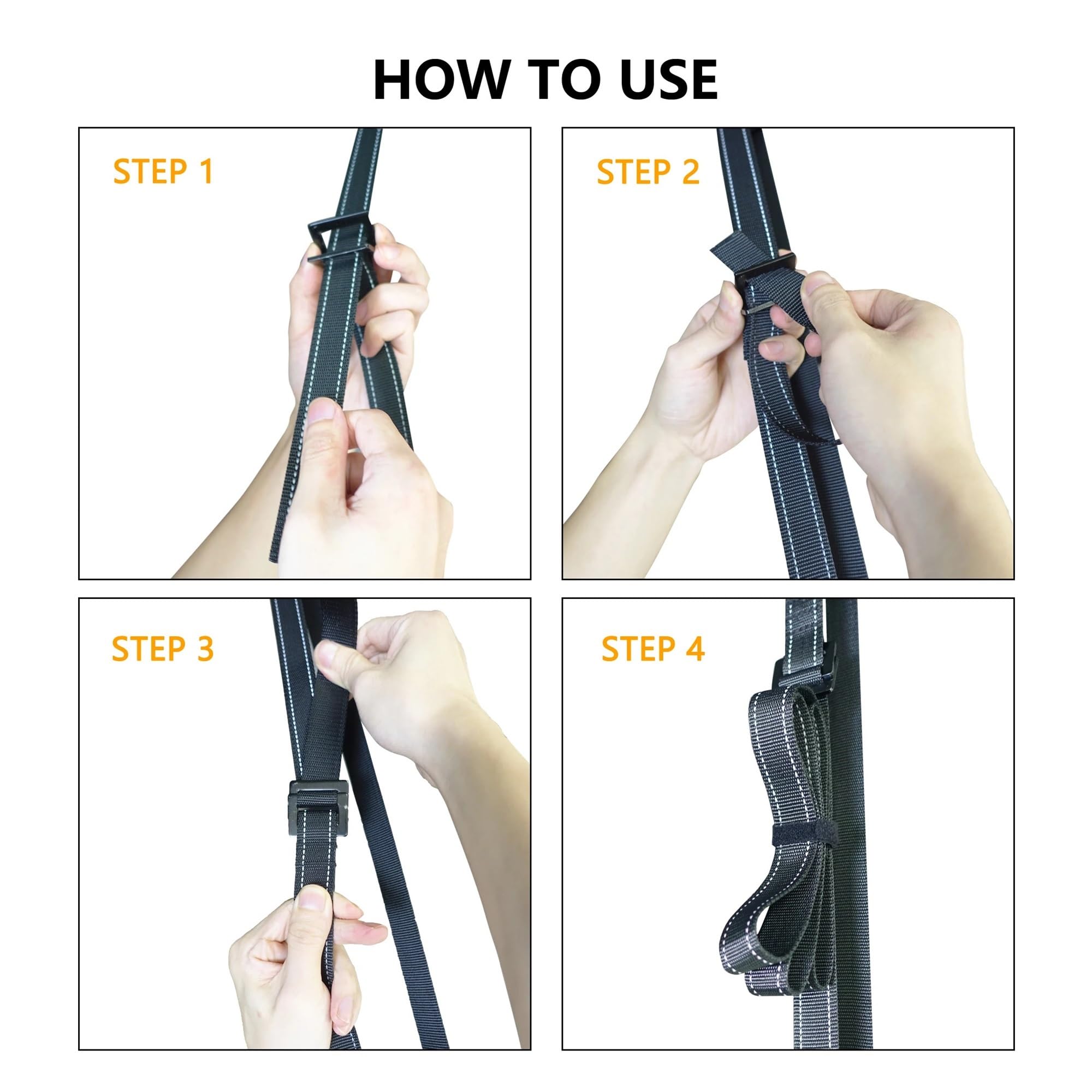 HOW TO USE

STEP 1

STEP 2

STEP 3

STEP 4