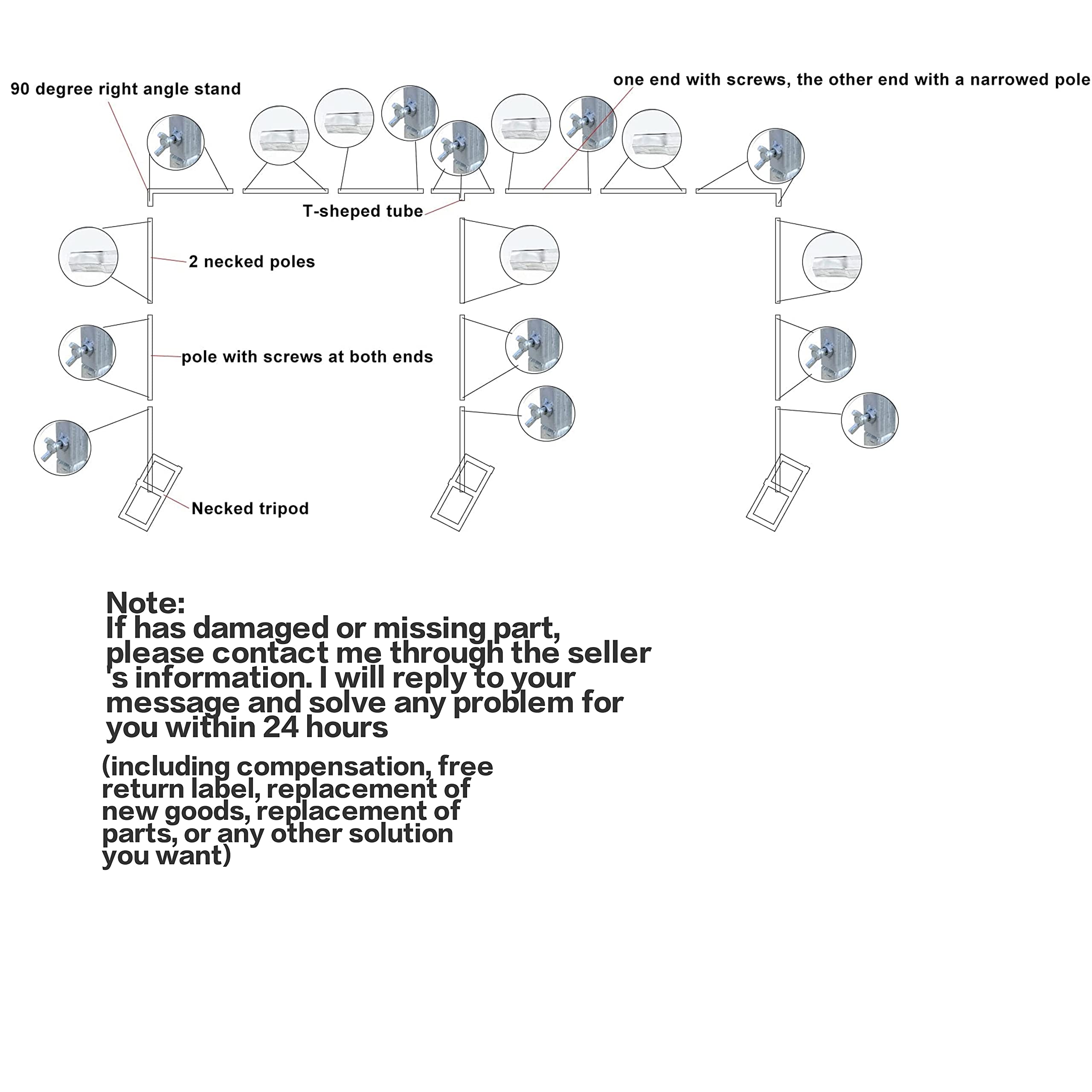 90 degree right angle stand

one end with screws, the other end with a narrowed pole

T-sheped tube

2 necked poles

pole with screws at both ends

Necked tripod

Note:
If has damaged or missing part, please contact me through the seller 's information. I will reply to your message and solve any problem for you within 24 hours

(including compensation, free return label, replacement of new goods, replacement of parts, or any other solution you want)