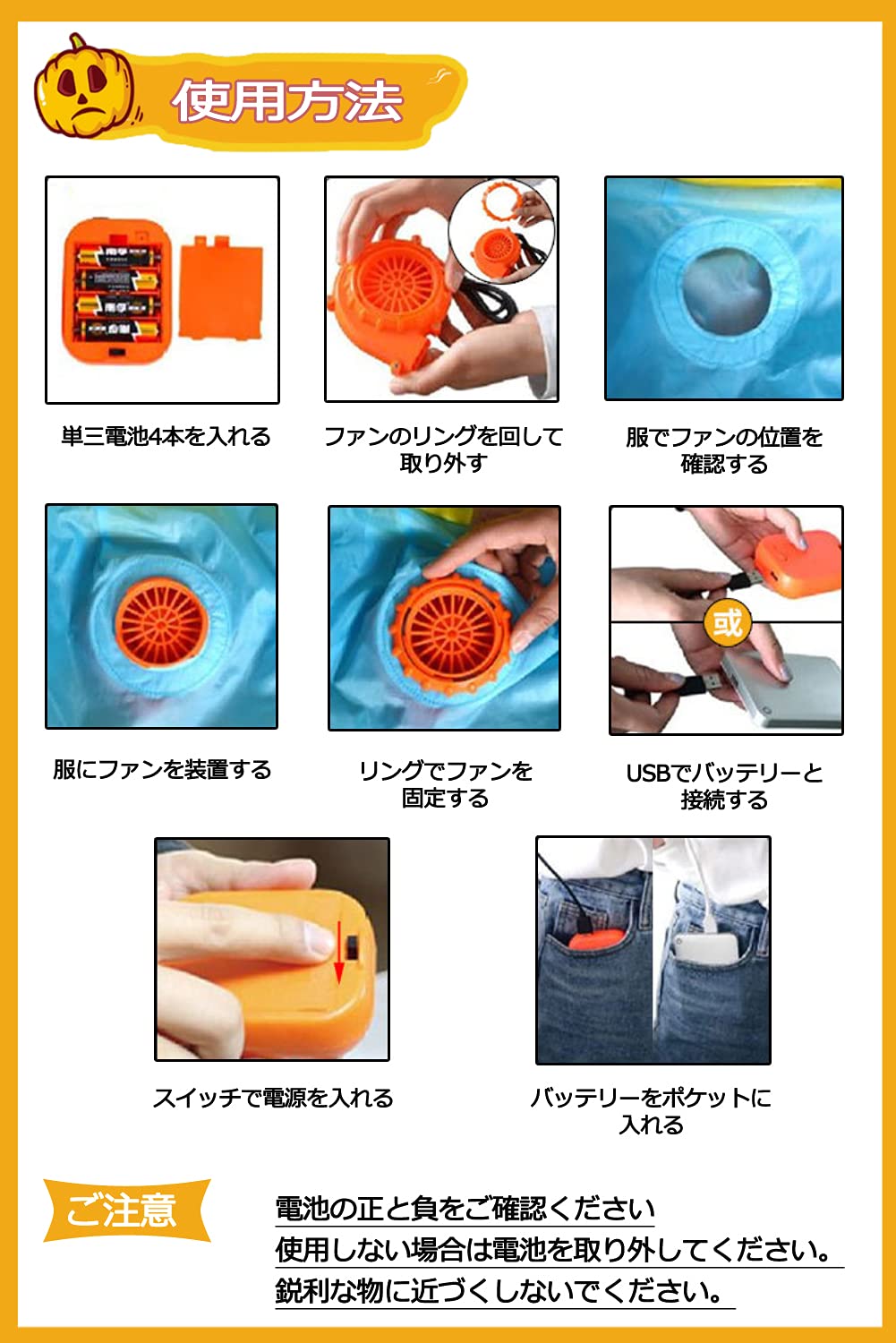 使用方法

単三電池4本を入れる

ファンのリングを回して取り外す

服でファンの位置を確認する

服にファンを装置する

リングでファンを固定する

或

USBでバッテリーと接続する

スイッチで電源を入れる

バッテリーをポケットに入れる

ご注意

電池の正と負をご確認ください
使用しない場合は電池を取り外してください。
鋭利な物に近づくしないでください。