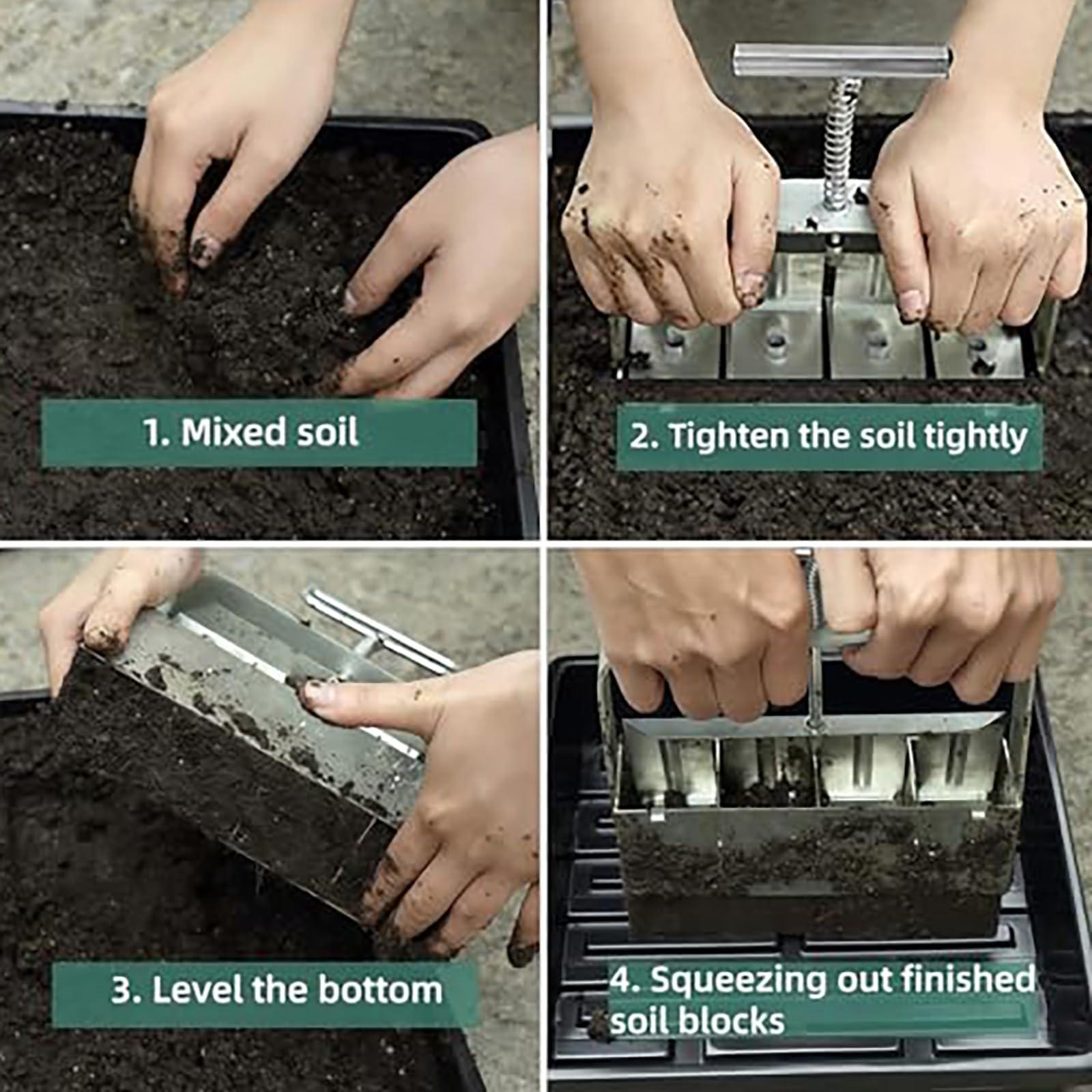 1. Mixed soil

2. Tighten the soil tightly

3. Level the bottom

4. Squeezing out finished soil blocks