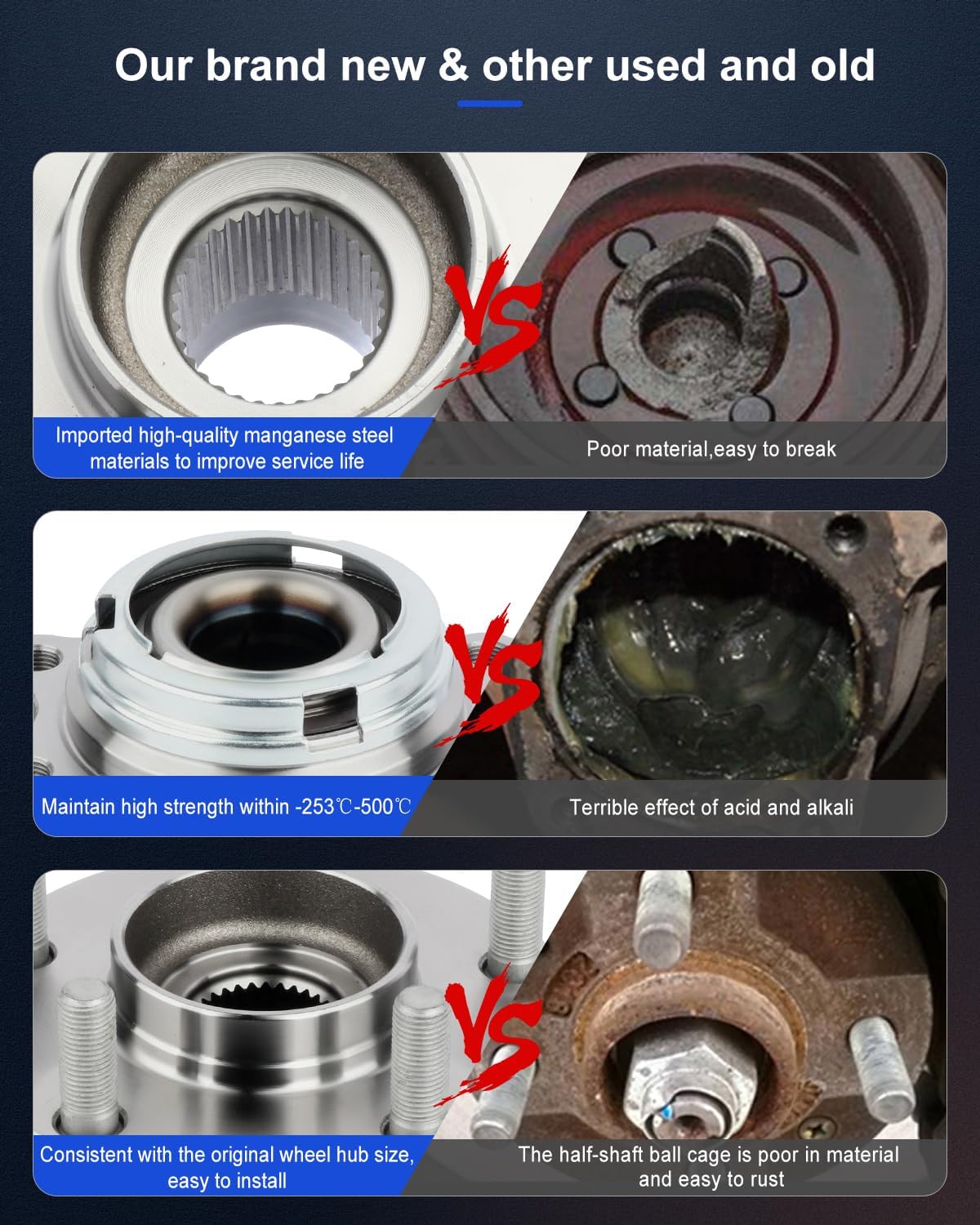 Our brand new & other used and old

VS

Imported high-quality manganese steel materials to improve service life

Poor material,easy to break

VS

Maintain high strength within -253℃-500℃

Terrible effect of acid and alkali

VS

Consistent with the original wheel hub size, easy to install

The half-shaft ball cage is poor in material and easy to rust