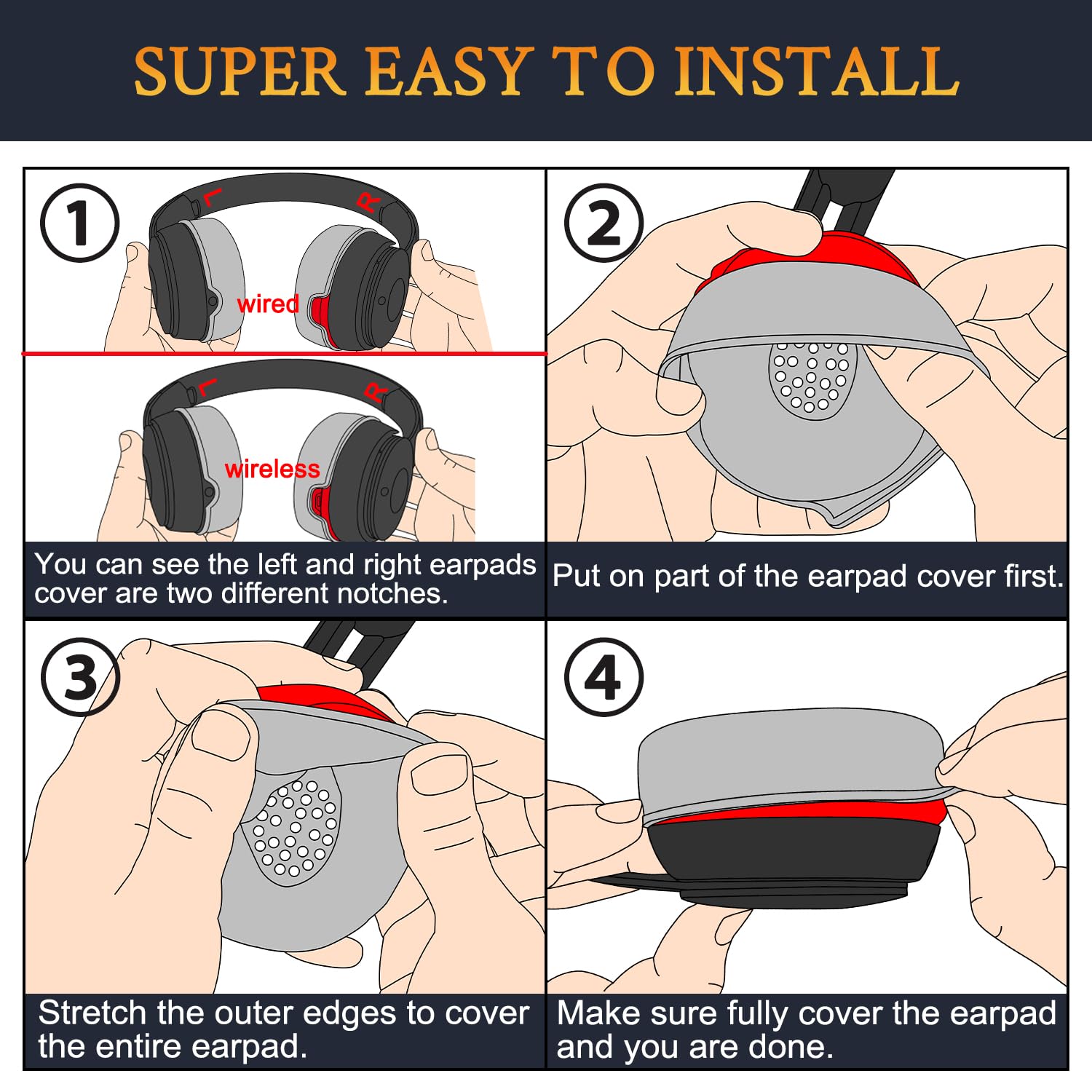 SUPER EASY TO INSTALL

①

L R

wired

L R

wireless

You can see the left and right earpads cover are two different notches.

②

Put on part of the earpad cover first.

③

Stretch the outer edges to cover the entire earpad.

④

Make sure fully cover the earpad and you are done.