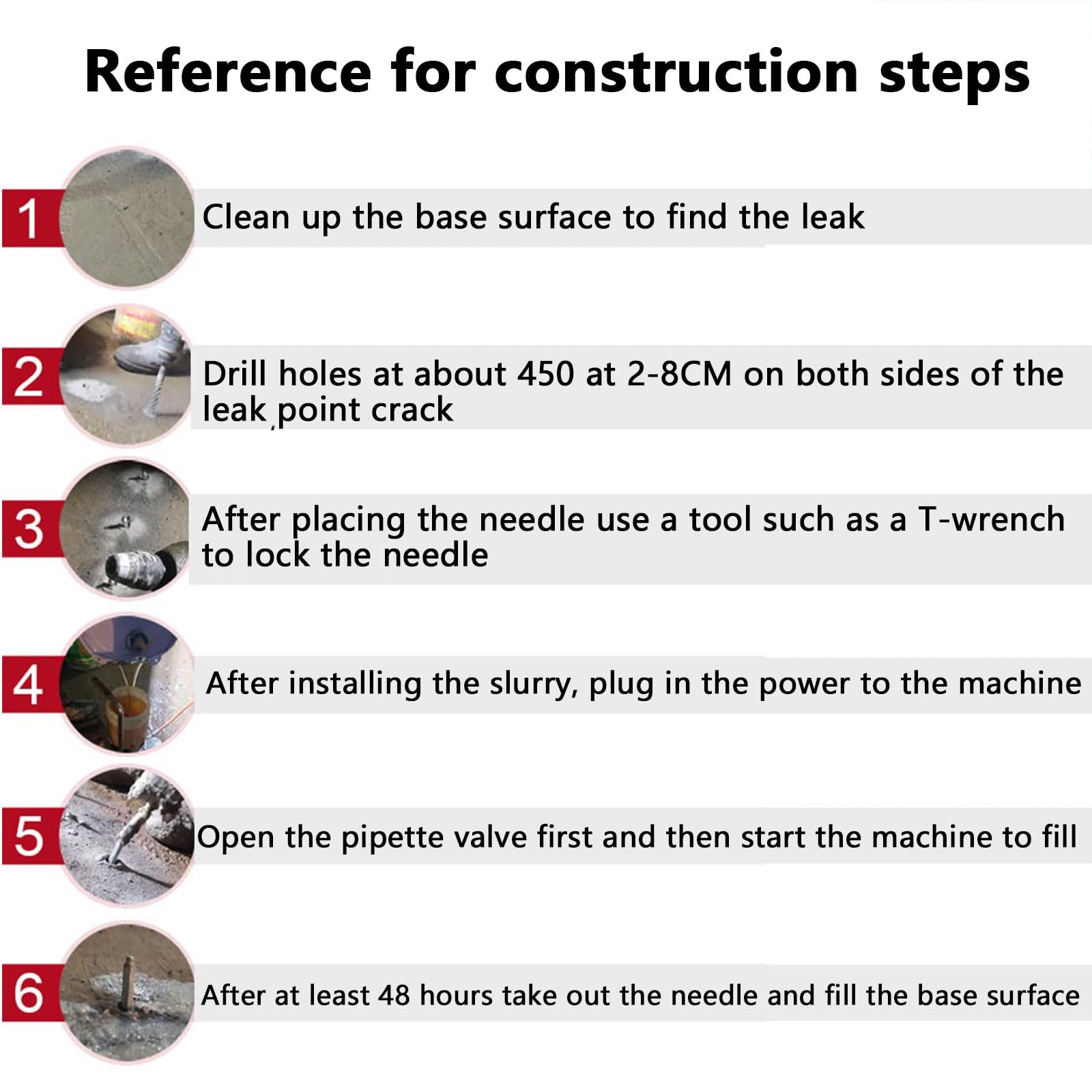 Reference for construction steps

1 Clean up the base surface to find the leak

2 Drill holes at about 450 at 2-8CM on both sides of the leak point crack

3 After placing the needle use a tool such as a T-wrench to lock the needle

4 After installing the slurry, plug in the power to the machine

5 Open the pipette valve first and then start the machine to fill

6 After at least 48 hours take out the needle and fill the base surface