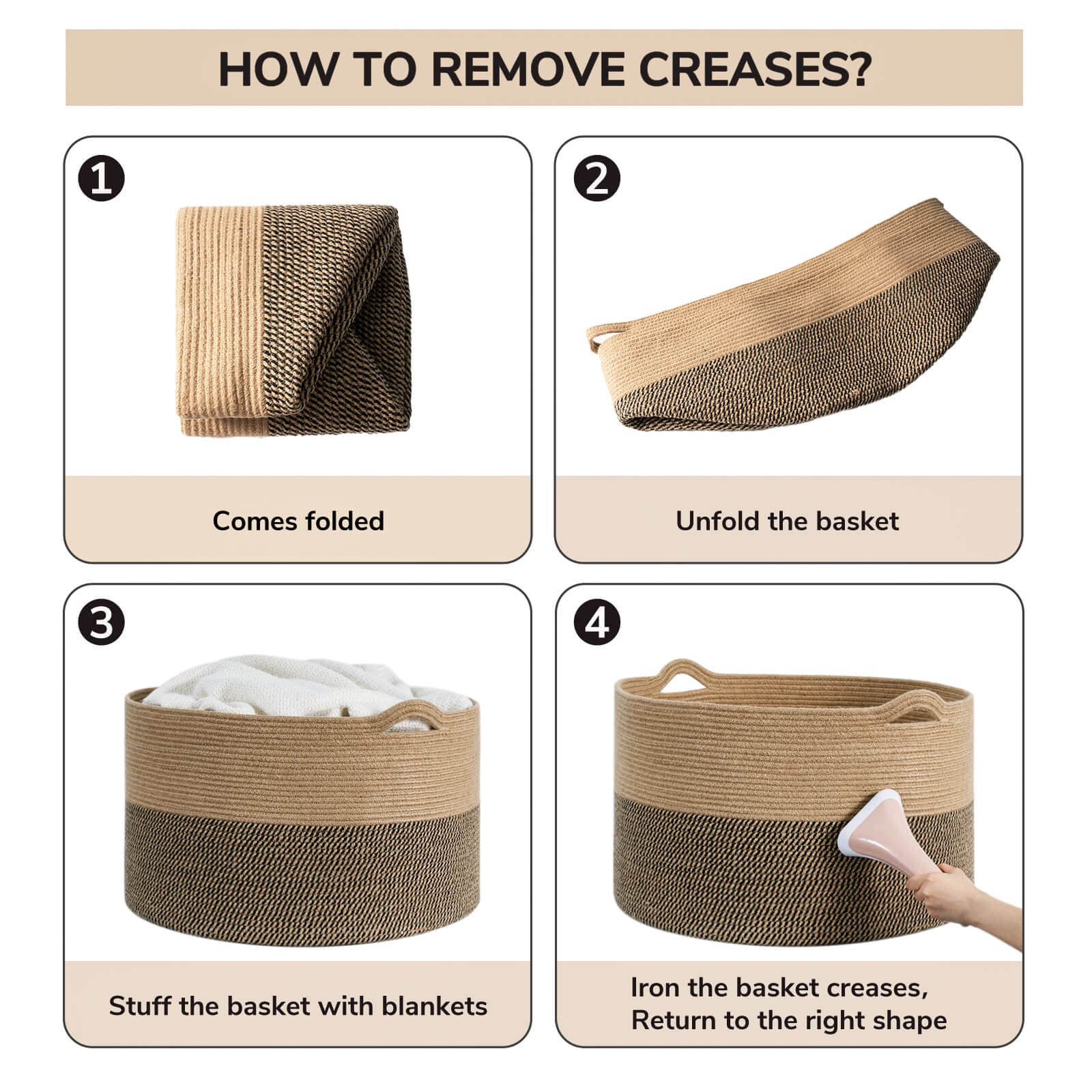 HOW TO REMOVE CREASES?

1

Comes folded

2

Unfold the basket

3

Stuff the basket with blankets

4

Iron the basket creases, Return to the right shape