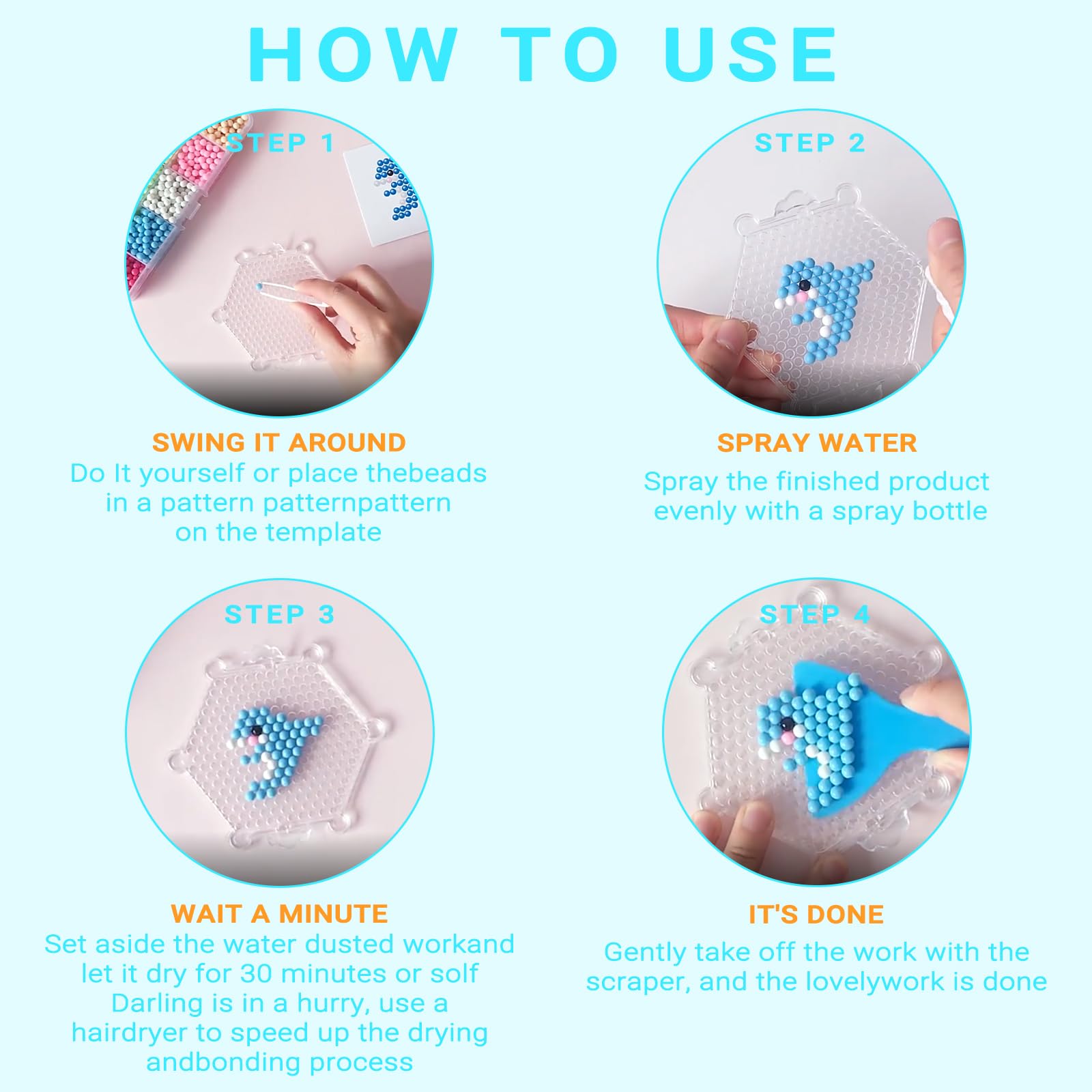 HOW TO USE

STEP 1

SWING IT AROUND
Do It yourself or place thebeads in a pattern patternpattern on the template

STEP 2

SPRAY WATER
Spray the finished product evenly with a spray bottle

STEP 3

WAIT A MINUTE
Set aside the water dusted workand let it dry for 30 minutes or solf Darling is in a hurry, use a hairdryer to speed up the drying andbonding process

STEP 4

IT'S DONE
Gently take off the work with the scraper, and the lovelywork is done