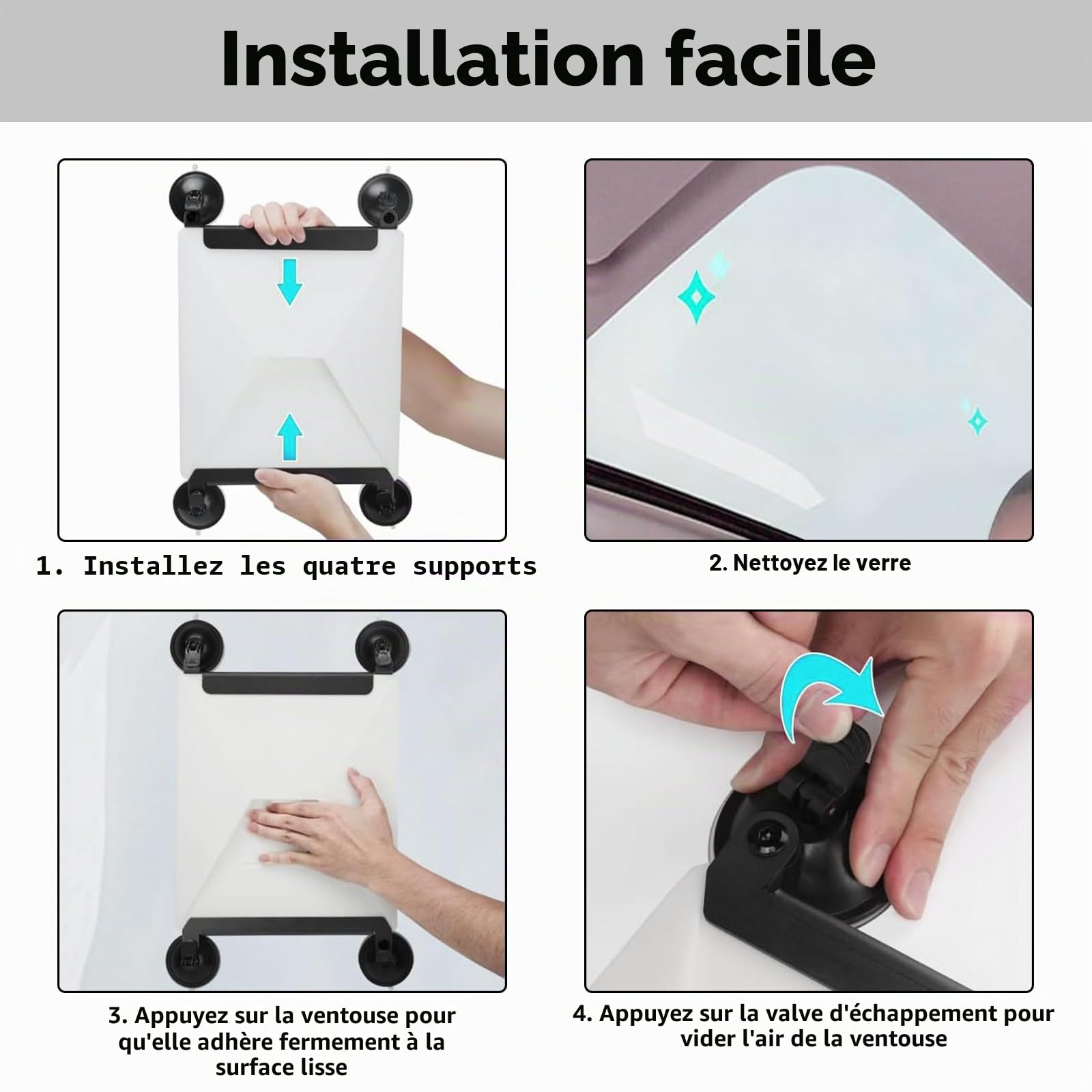 Installation facile

1. Installez les quatre supports

2. Nettoyez le verre

3. Appuyez sur la ventouse pour qu'elle adhère fermement à la surface lisse

4. Appuyez sur la valve d'échappement pour vider l'air de la ventouse