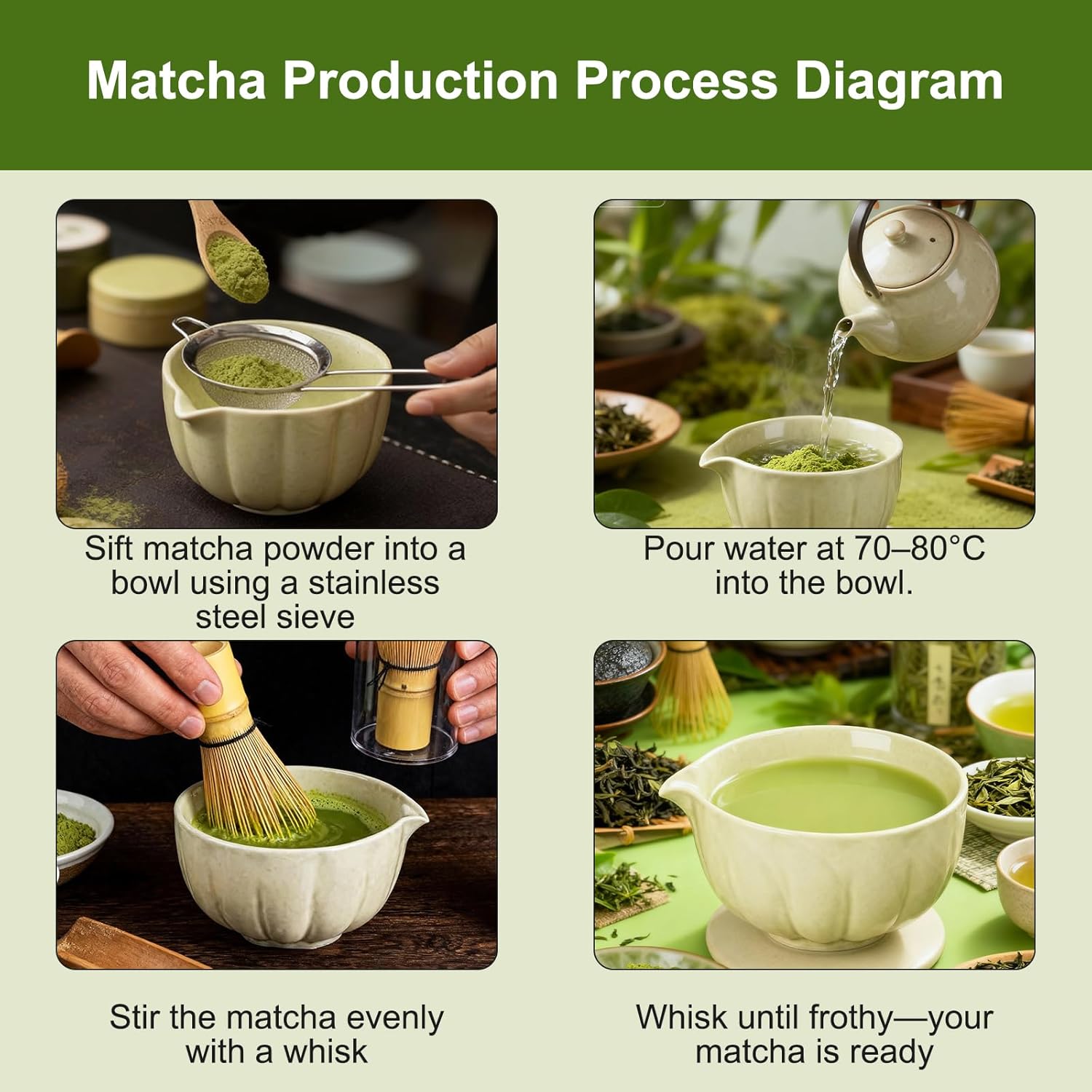 Matcha Production Process Diagram

Sift matcha powder into a bowl using a stainless steel sieve

Pour water at 70–80°C into the bowl.

Stir the matcha evenly with a whisk

Whisk until frothy—your matcha is ready