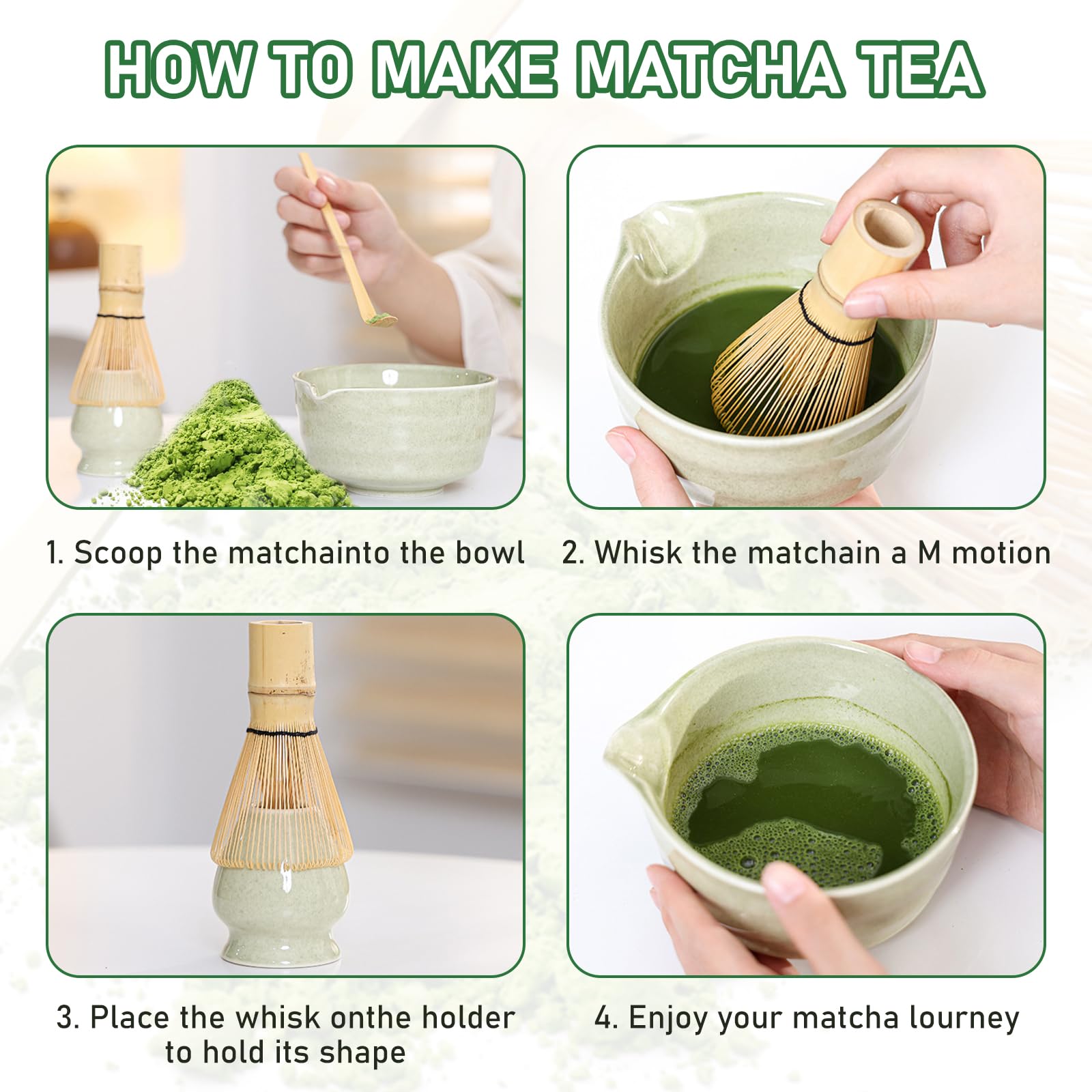 HOW TO MAKE MATCHA TEA

1. Scoop the matchainto the bowl

2. Whisk the matchain a M motion

3. Place the whisk onthe holder to hold its shape

4. Enjoy your matcha lourney