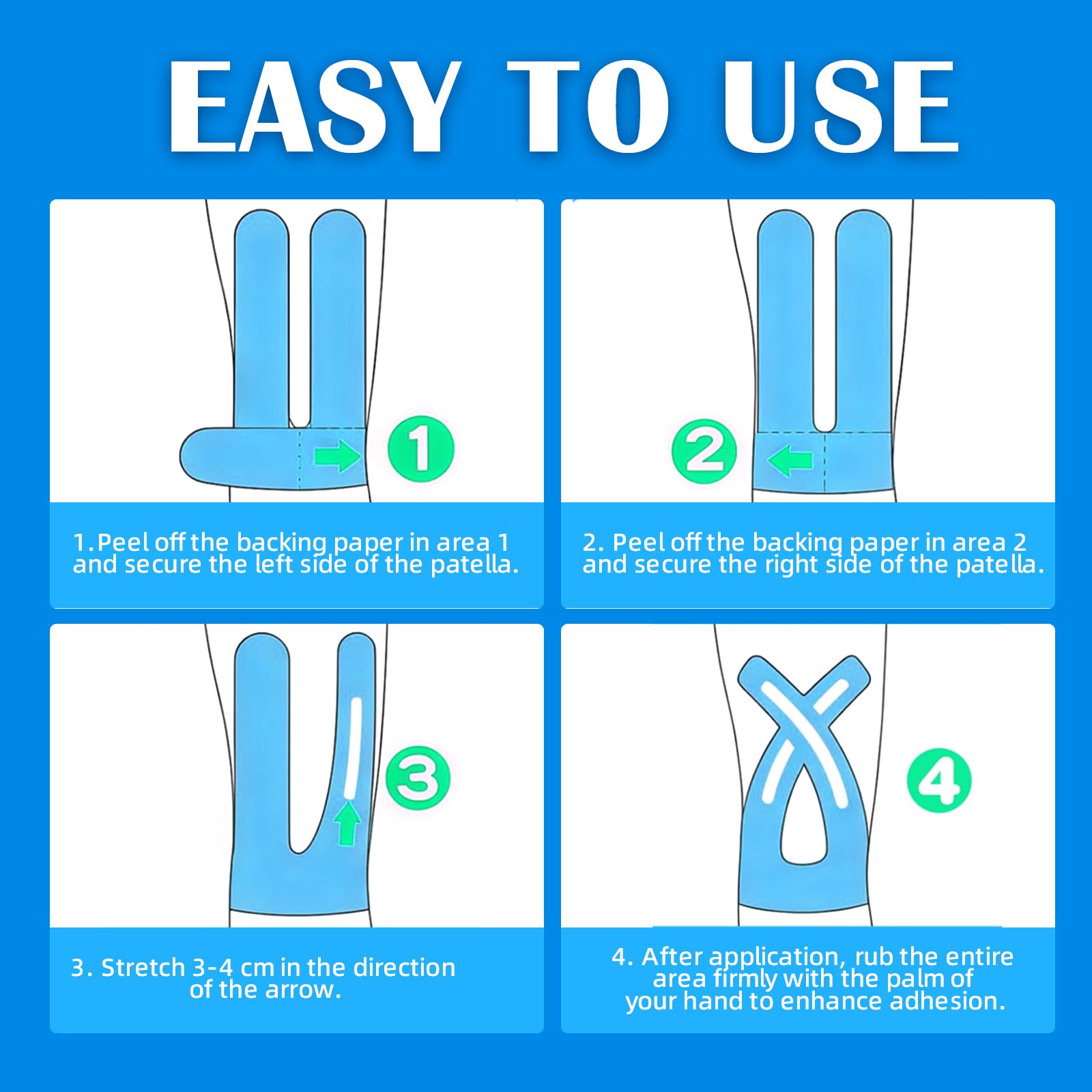 EASY TO USE

1

1.Peel off the backing paper in area 1 and secure the left side of the patella.

2

2. Peel off the backing paper in area 2 and secure the right side of the patella.

3

3. Stretch 3-4 cm in the direction of the arrow.

4

4. After application, rub the entire area firmly with the palm of your hand to enhance adhesion.