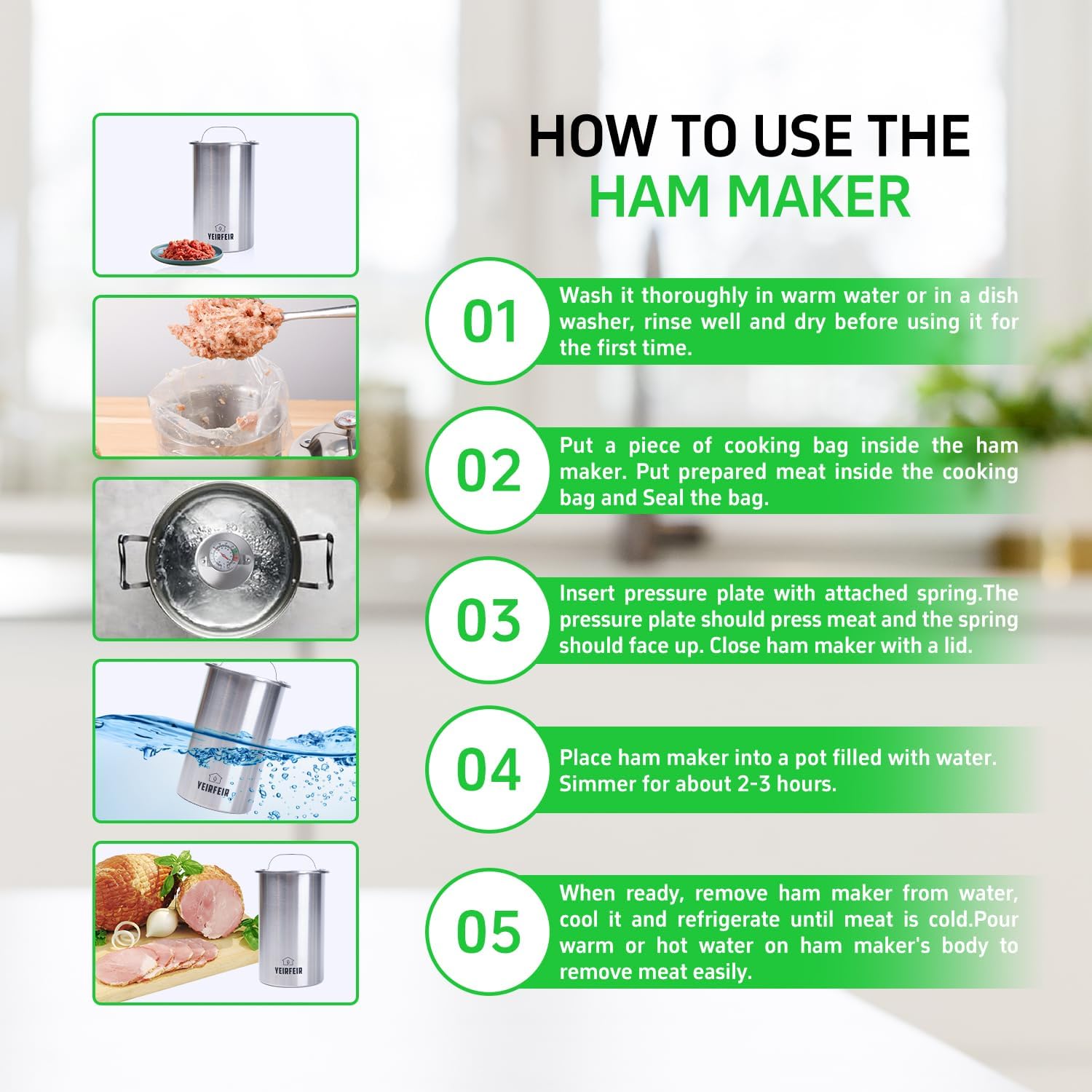 YEIRFEIR

YEIRFEIR

YEIRFEIR

HOW TO USE THE HAM MAKER

01 Wash it thoroughly in warm water or in a dish washer, rinse well and dry before using it for the first time.

02 Put a piece of cooking bag inside the ham maker. Put prepared meat inside the cooking bag and Seal the bag.

03 Insert pressure plate with attached spring.The pressure plate should press meat and the spring should face up. Close ham maker with a lid.

04 Place ham maker into a pot filled with water. Simmer for about 2-3 hours.

05 When ready, remove ham maker from water, cool it and refrigerate until meat is cold.Pour warm or hot water on ham maker's body to remove meat easily.