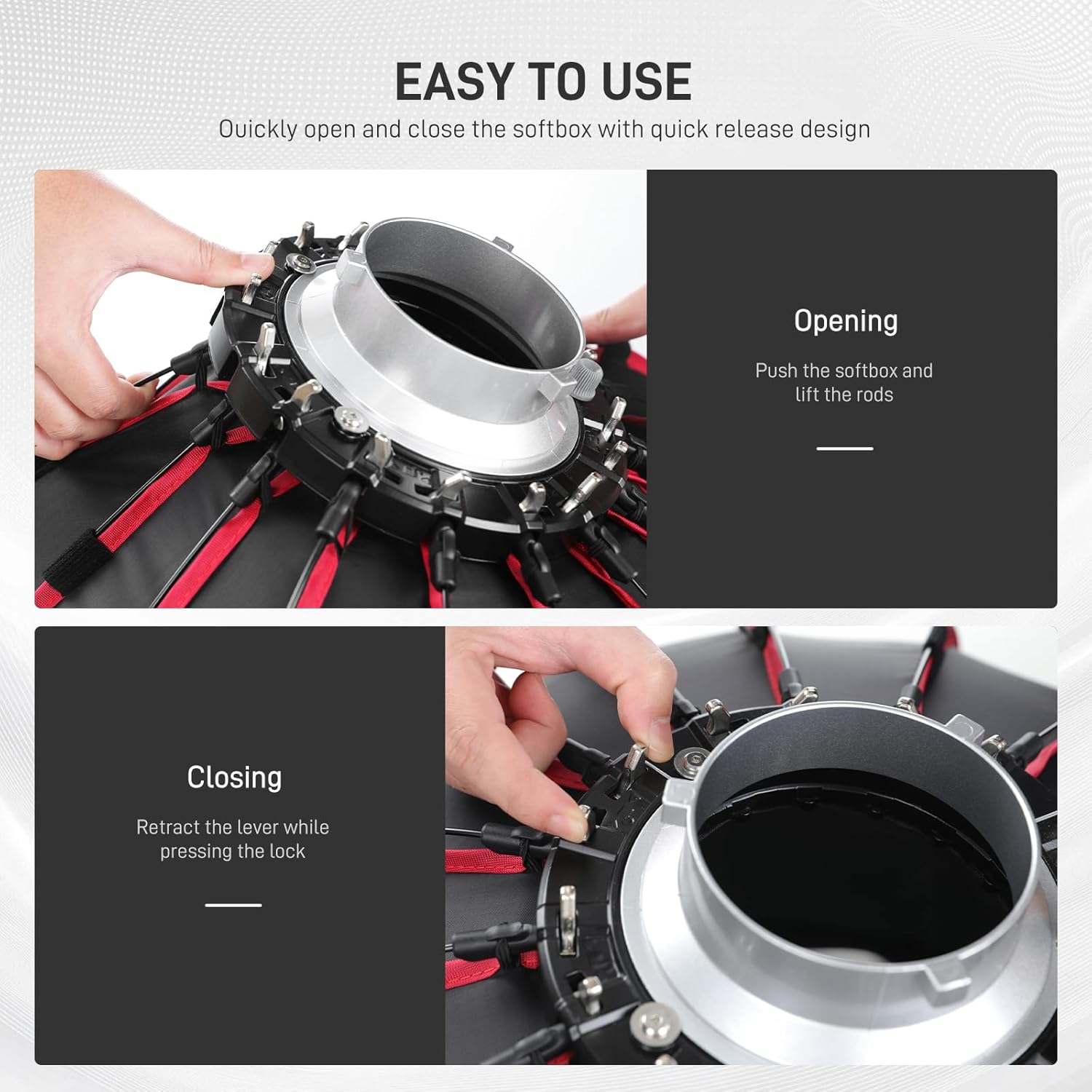 EASY TO USE

Quickly open and close the softbox with quick release design

Opening

Push the softbox and lift the rods

Closing

Retract the lever while pressing the lock