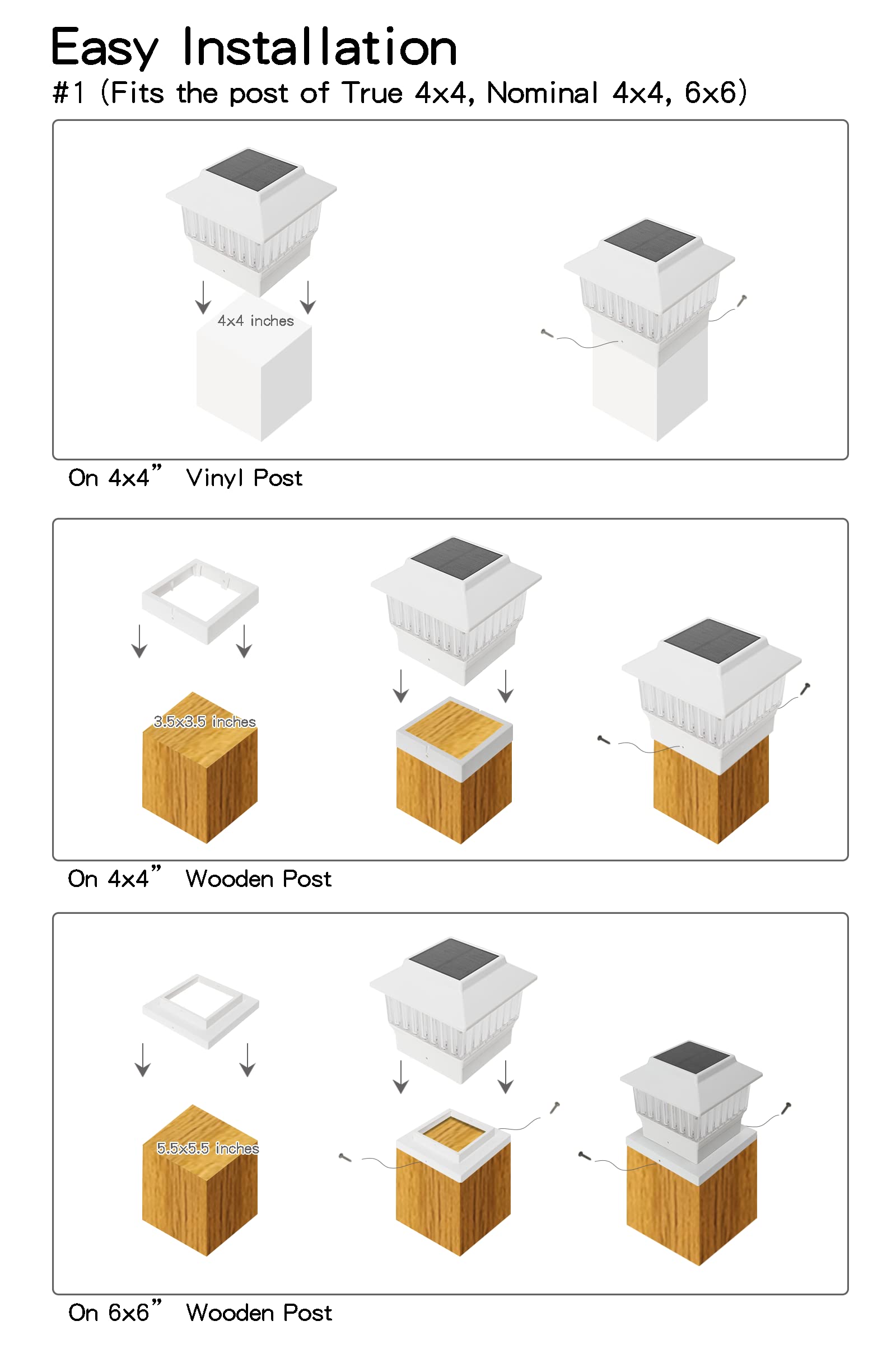 Easy Installation

#1 (Fits the post of True 4x4, Nominal 4x4, 6x6)

4x4 inches

On 4x4” Vinyl Post

3.5x3.5 inches

On 4x4” Wooden Post

5.5x5.5 inches

On 6x6” Wooden Post