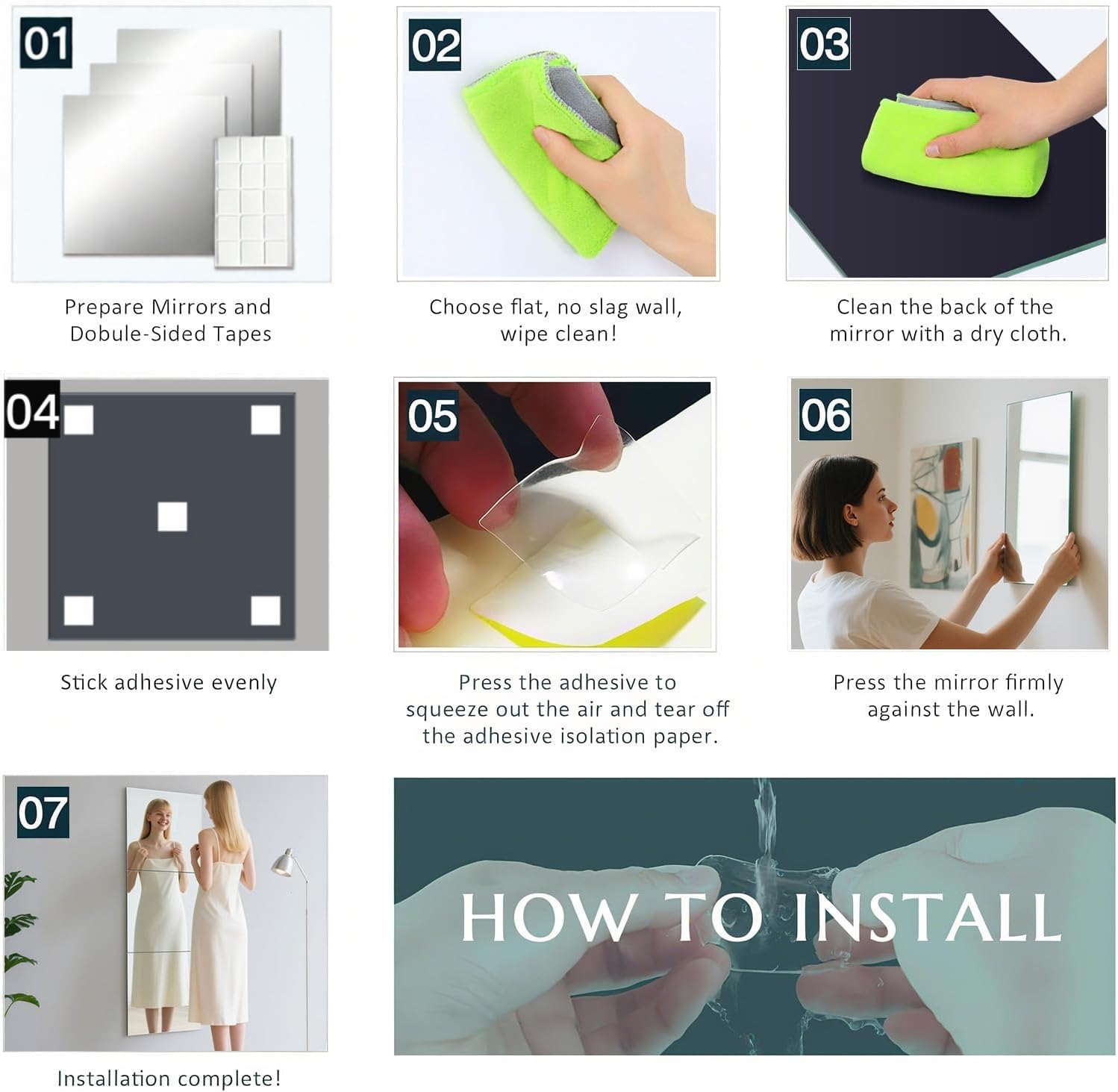 01

Prepare Mirrors and Dobule-Sided Tapes

02

Choose flat, no slag wall, wipe clean!

03

Clean the back of the mirror with a dry cloth.

04

Stick adhesive evenly

05

Press the adhesive to squeeze out the air and tear off the adhesive isolation paper.

06

Press the mirror firmly against the wall.

07

Installation complete!

HOW TO INSTALL