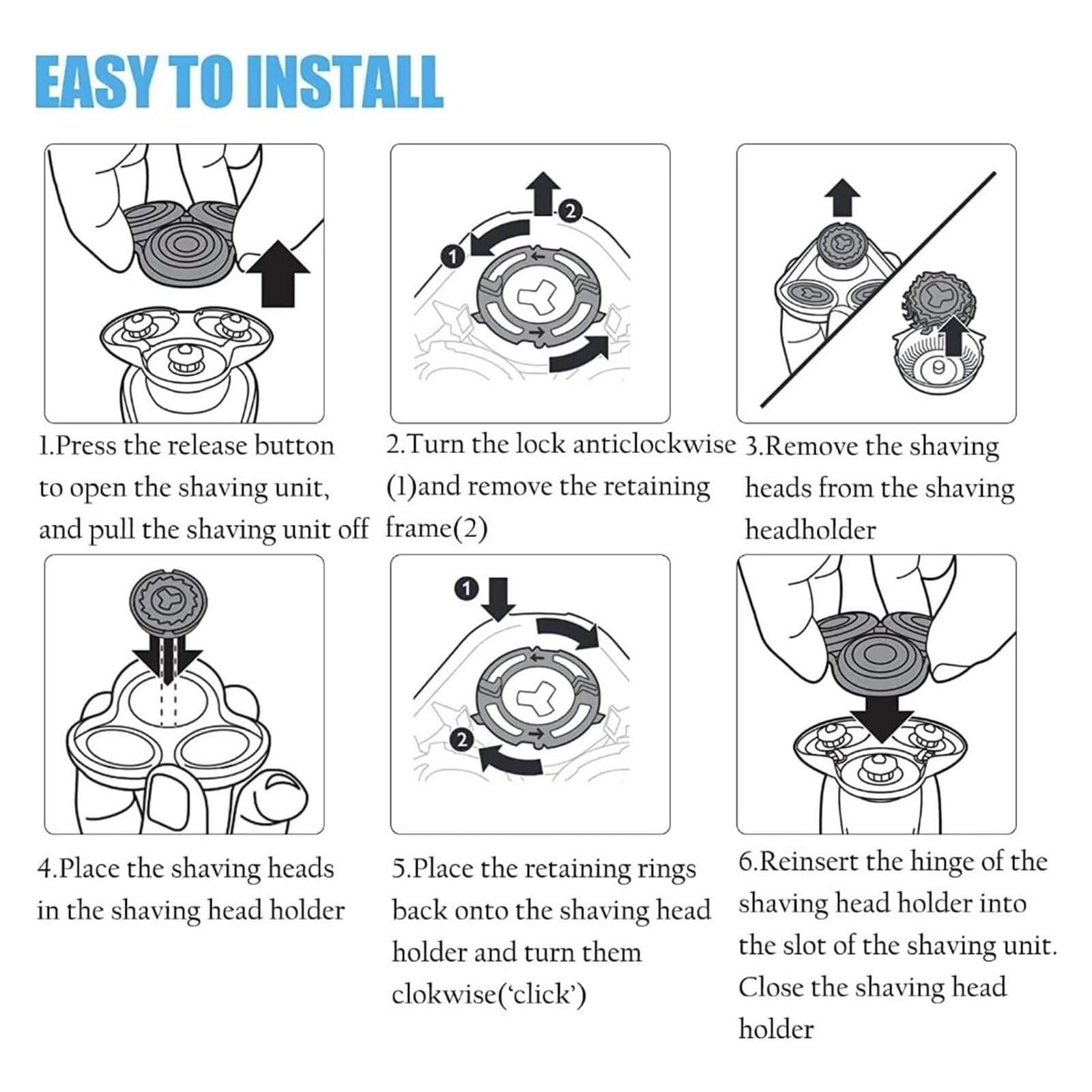 EASY TO INSTALL

2

1

1.Press the release button to open the shaving unit, and pull the shaving unit off

2.Turn the lock anticlockwise (1)and remove the retaining frame(2)

3.Remove the shaving heads from the shaving headholder

1

2

4.Place the shaving heads in the shaving head holder

5.Place the retaining rings back onto the shaving head holder and turn them clokwise('click')

6.Reinsert the hinge of the shaving head holder into the slot of the shaving unit. Close the shaving head holder