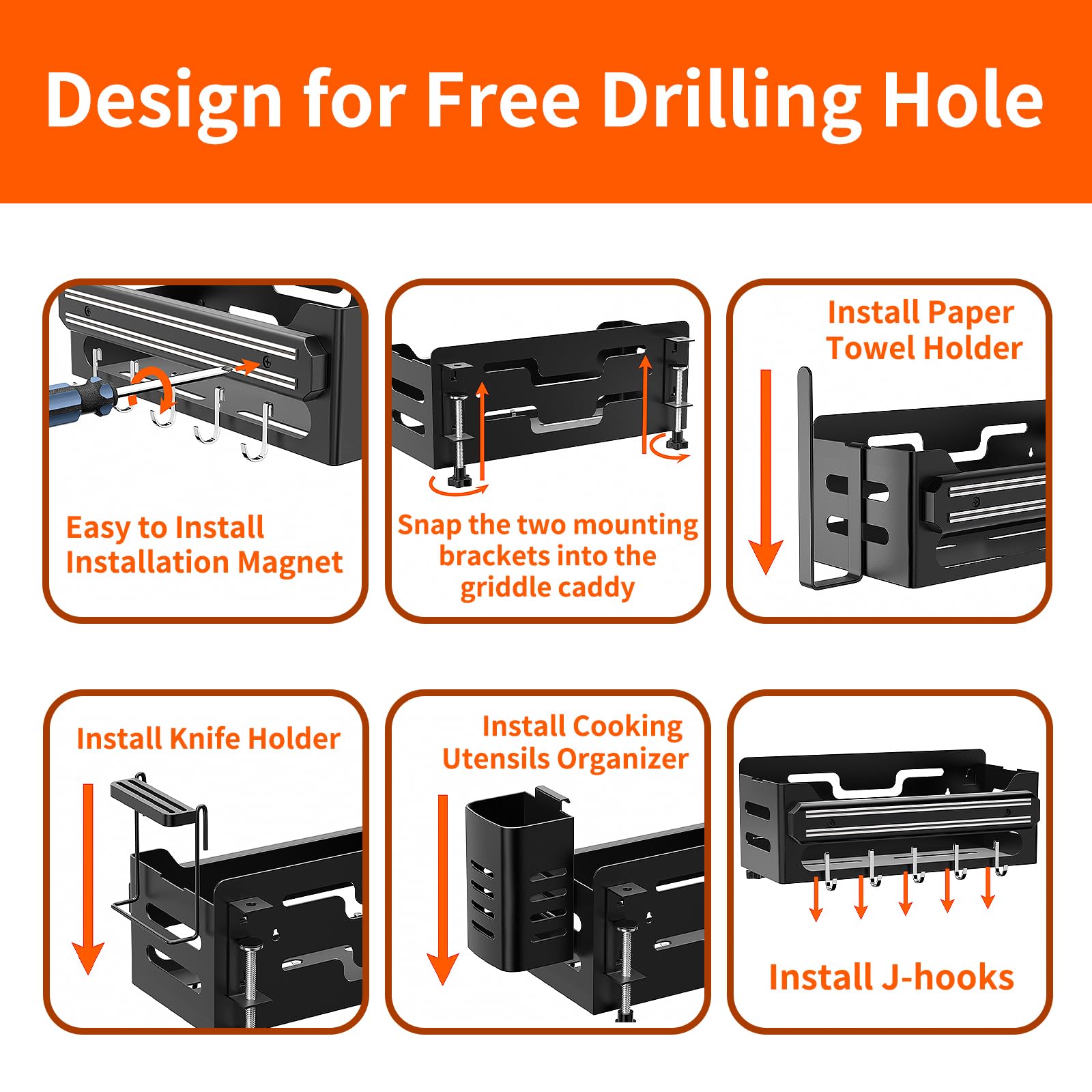 Design for Free Drilling Hole

Easy to Install
Installation Magnet

Snap the two mounting brackets into the griddle caddy

Install Paper Towel Holder

Install Knife Holder

Install Cooking Utensils Organizer

Install J-hooks