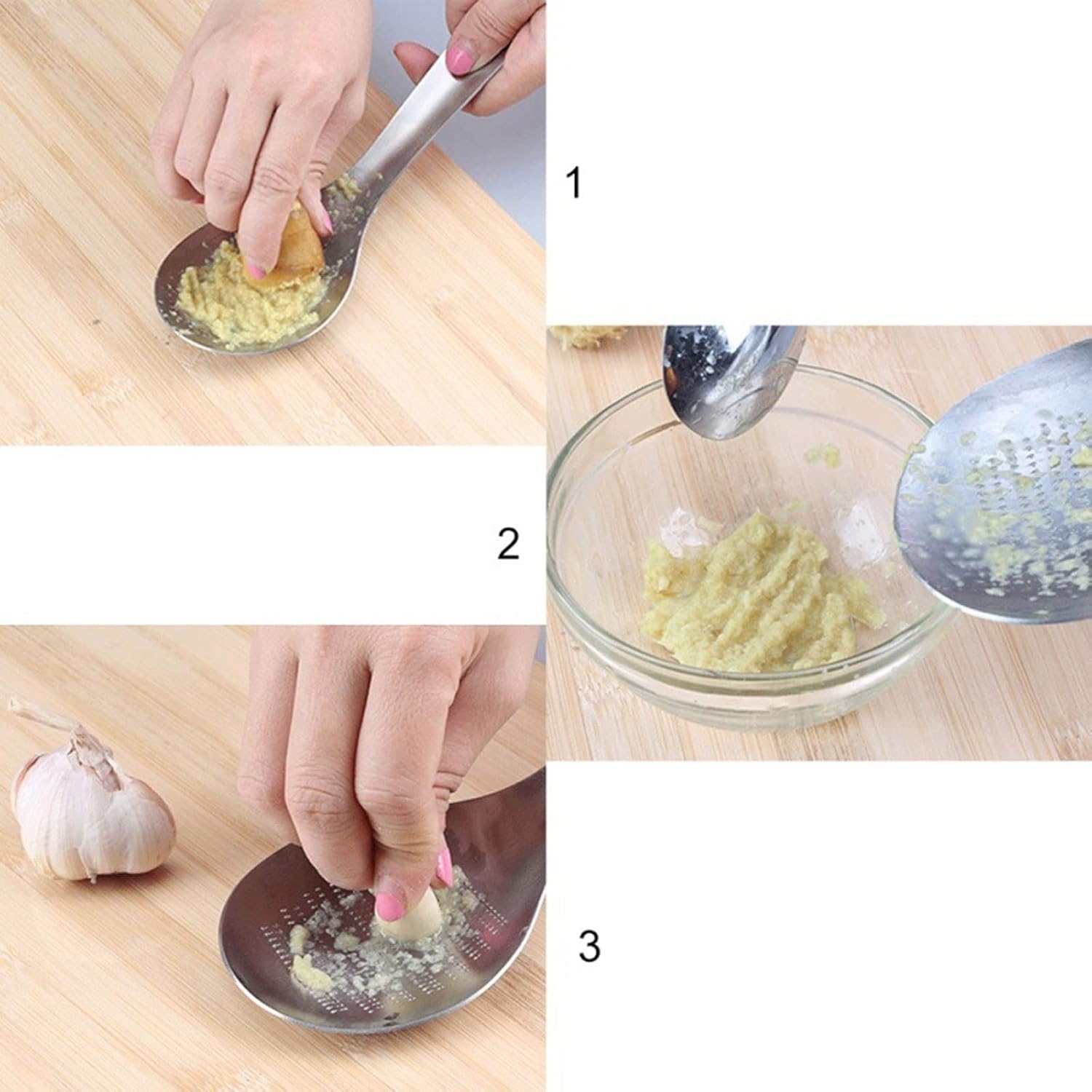 1

2

3