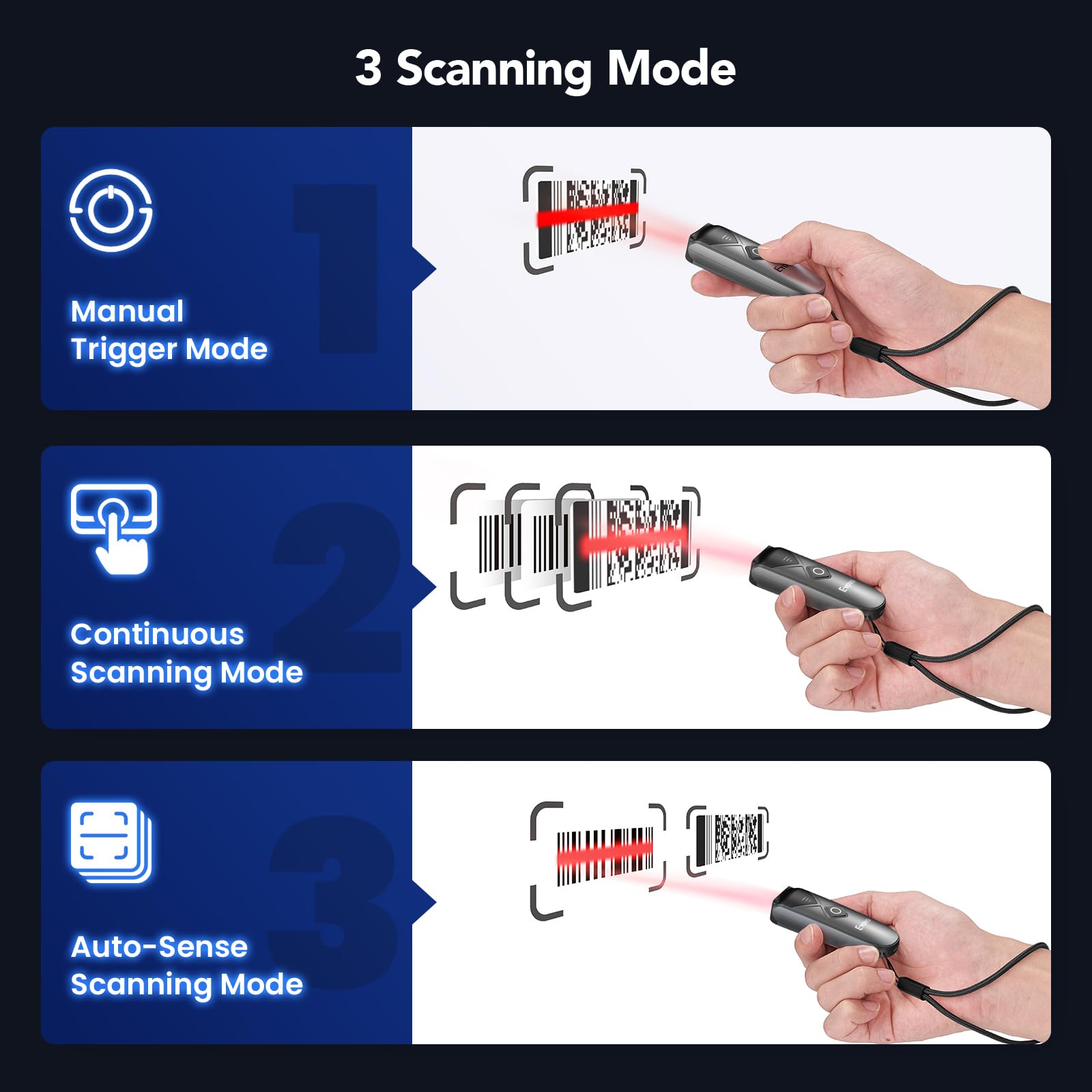 3 Scanning Mode

1

Manual Trigger Mode

2

Continuous Scanning Mode

3

Auto-Sense Scanning Mode