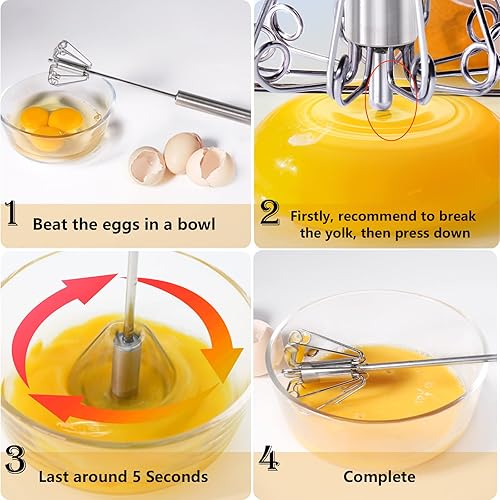 1 Beat the eggs in a bowl

2 Firstly, recommend to break the yolk, then press down

3 Last around 5 Seconds

4 Complete