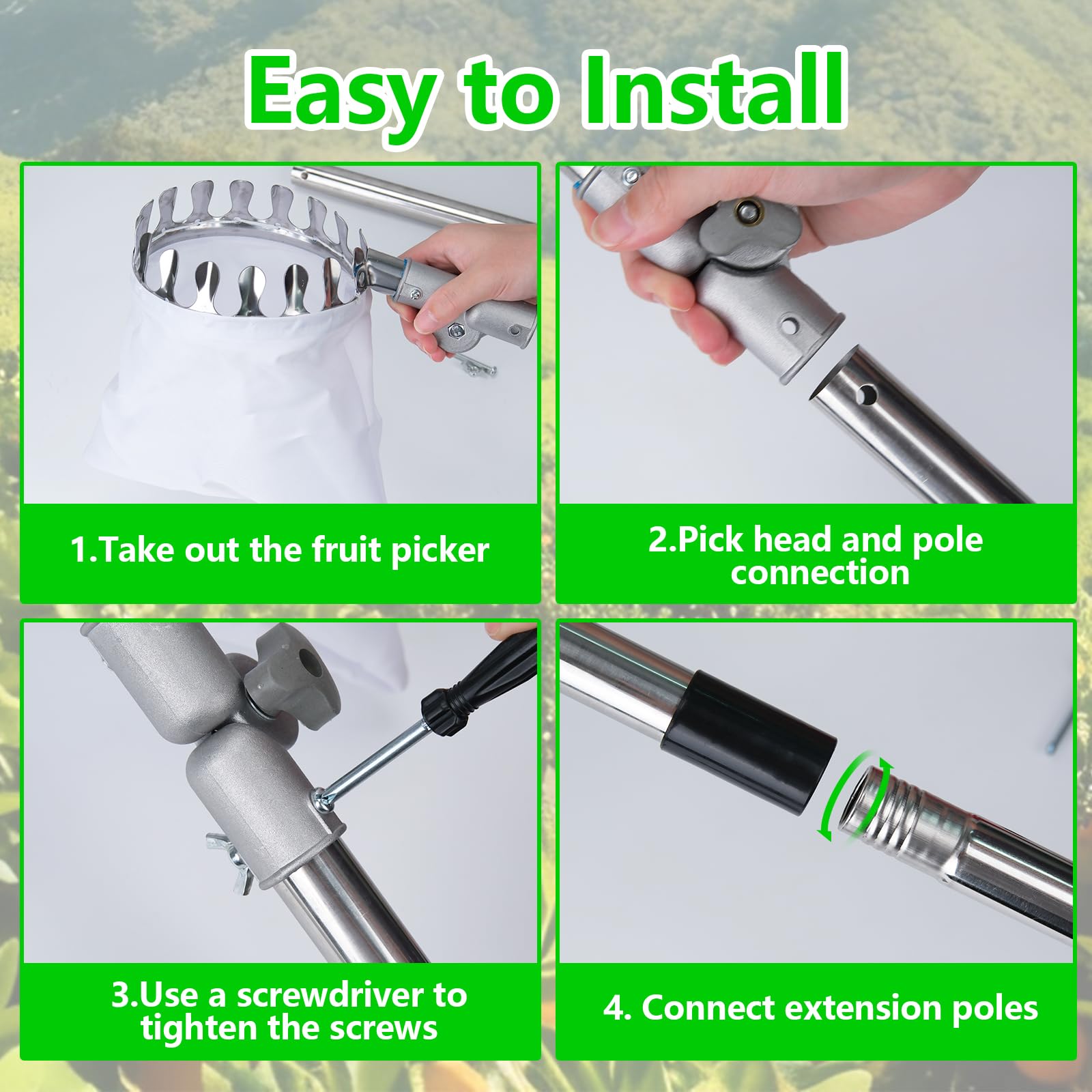 Easy to Install

1.Take out the fruit picker

2.Pick head and pole connection

3.Use a screwdriver to tighten the screws

4. Connect extension poles