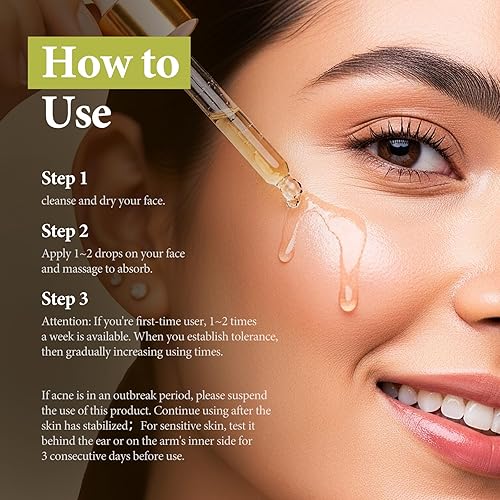 How to Use

Step 1
cleanse and dry your face.

Step 2
Apply 1~2 drops on your face and massage to absorb.

Step 3
Attention: If you're first-time user, 1~2 times a week is available. When you establish tolerance, then gradually increasing using times.

If acne is in an outbreak period, please suspend the use of this product. Continue using after the skin has stabilized; For sensitive skin, test it behind the ear or on the arm's inner side for 3 consecutive days before use.