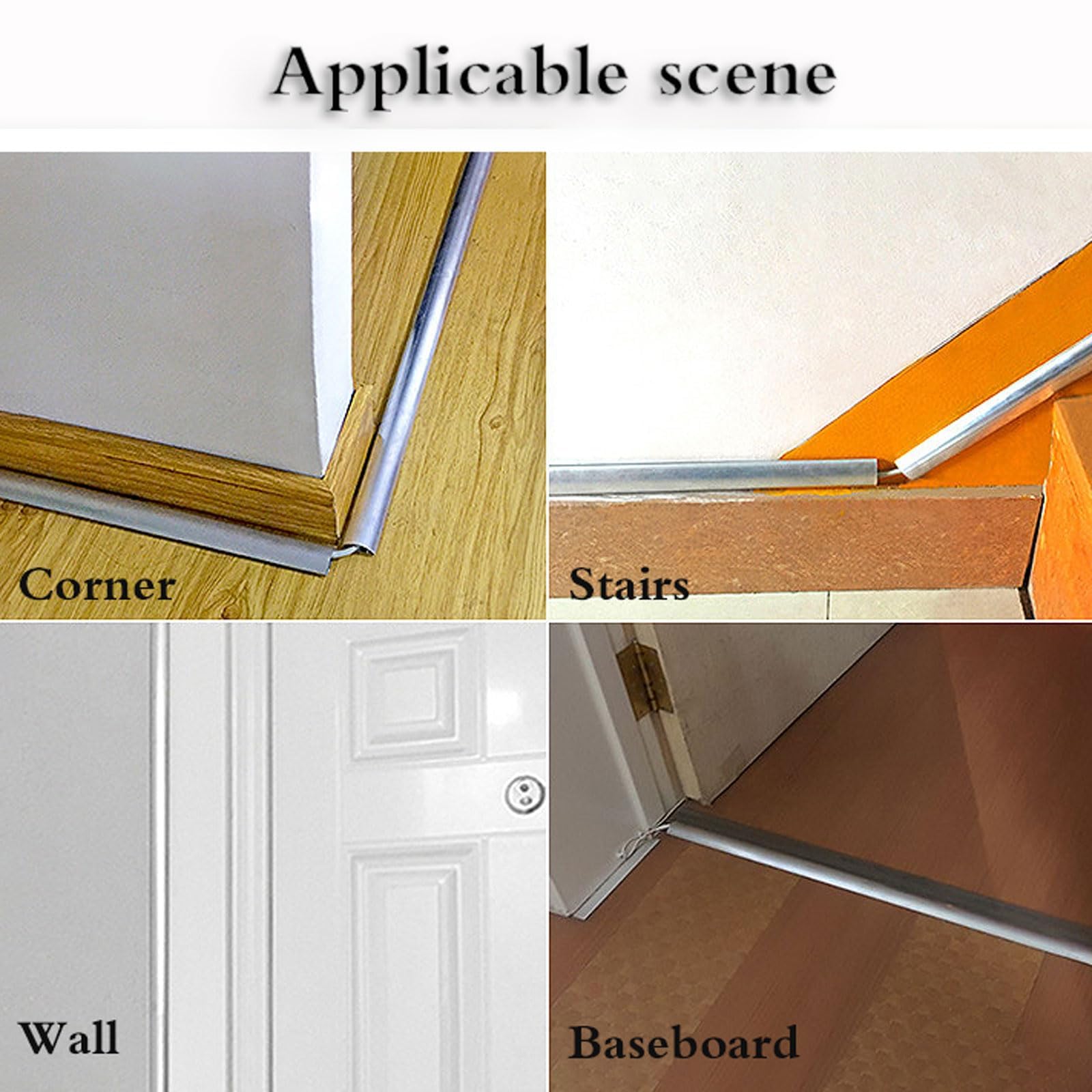 Applicable scene

Corner

Stairs

Wall

Baseboard