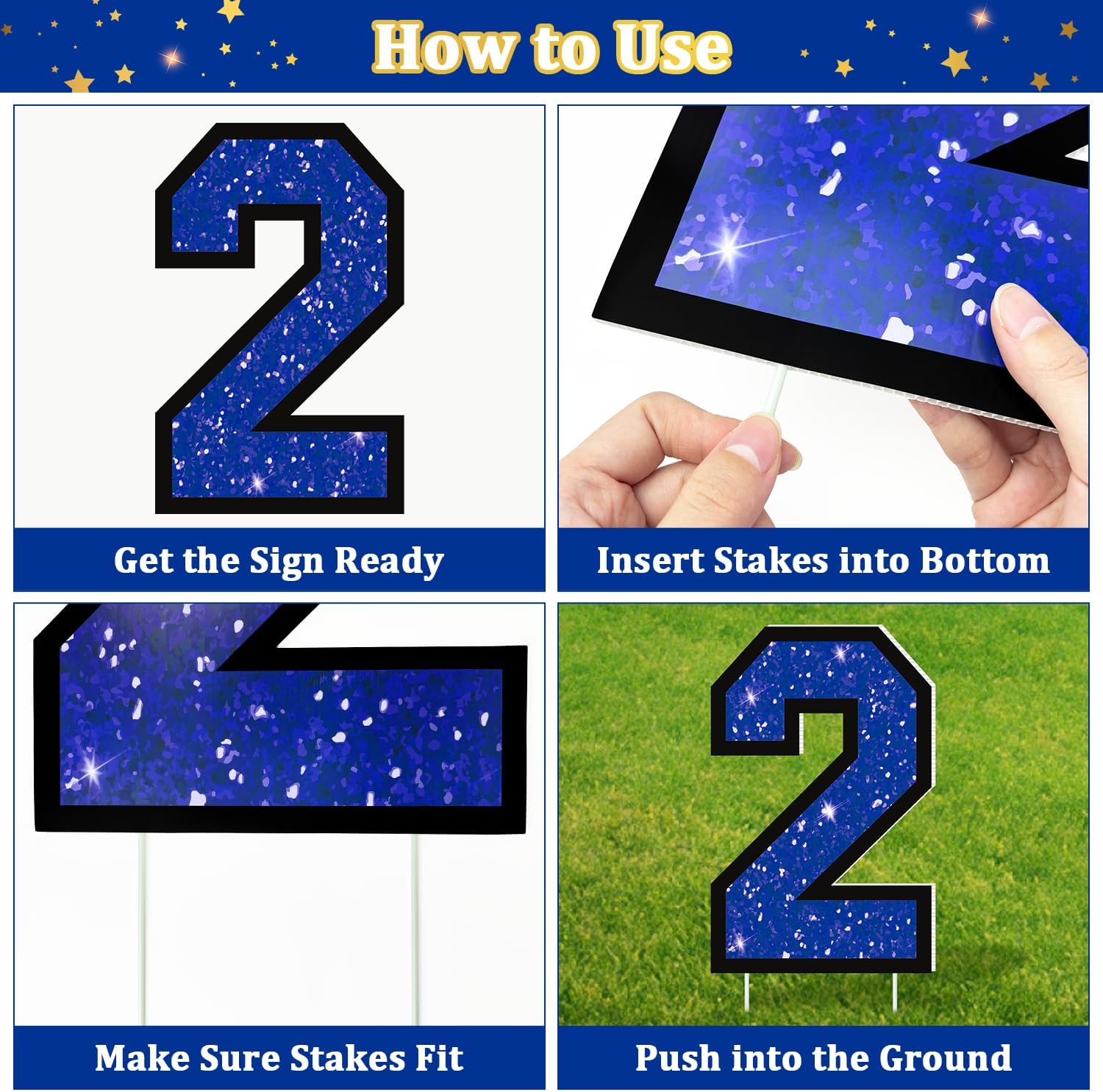 How to Use

2

Get the Sign Ready

Insert Stakes into Bottom

Make Sure Stakes Fit

2

Push into the Ground