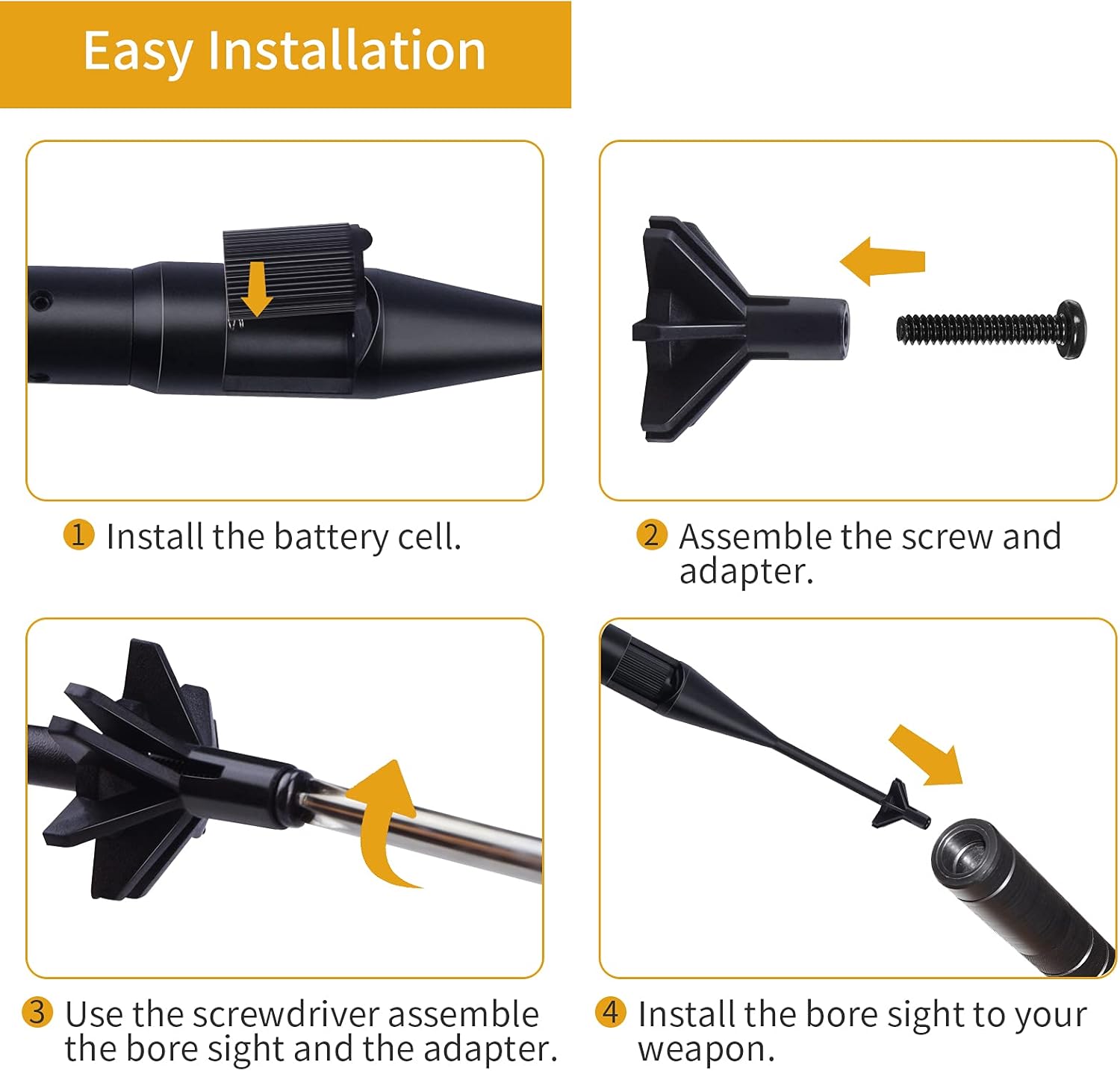 Easy Installation

1 Install the battery cell.

2 Assemble the screw and adapter.

3 Use the screwdriver assemble the bore sight and the adapter.

4 Install the bore sight to your weapon.