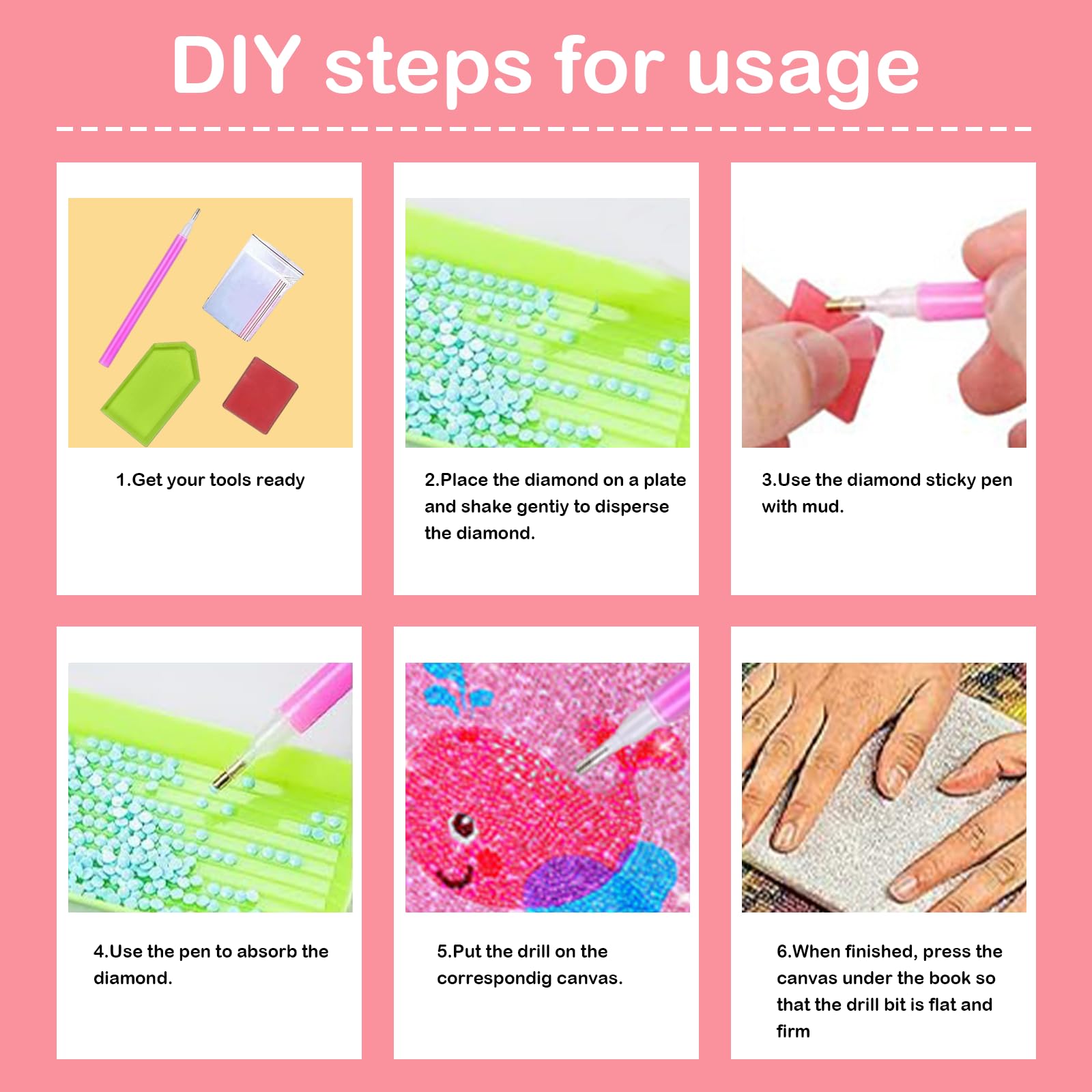 DIY steps for usage

1.Get your tools ready

2.Place the diamond on a plate and shake gentiy to disperse the diamond.

3.Use the diamond sticky pen with mud.

4.Use the pen to absorb the diamond.

5.Put the drill on the correspondig canvas.

6.When finished, press the canvas under the book so that the drill bit is flat and firm