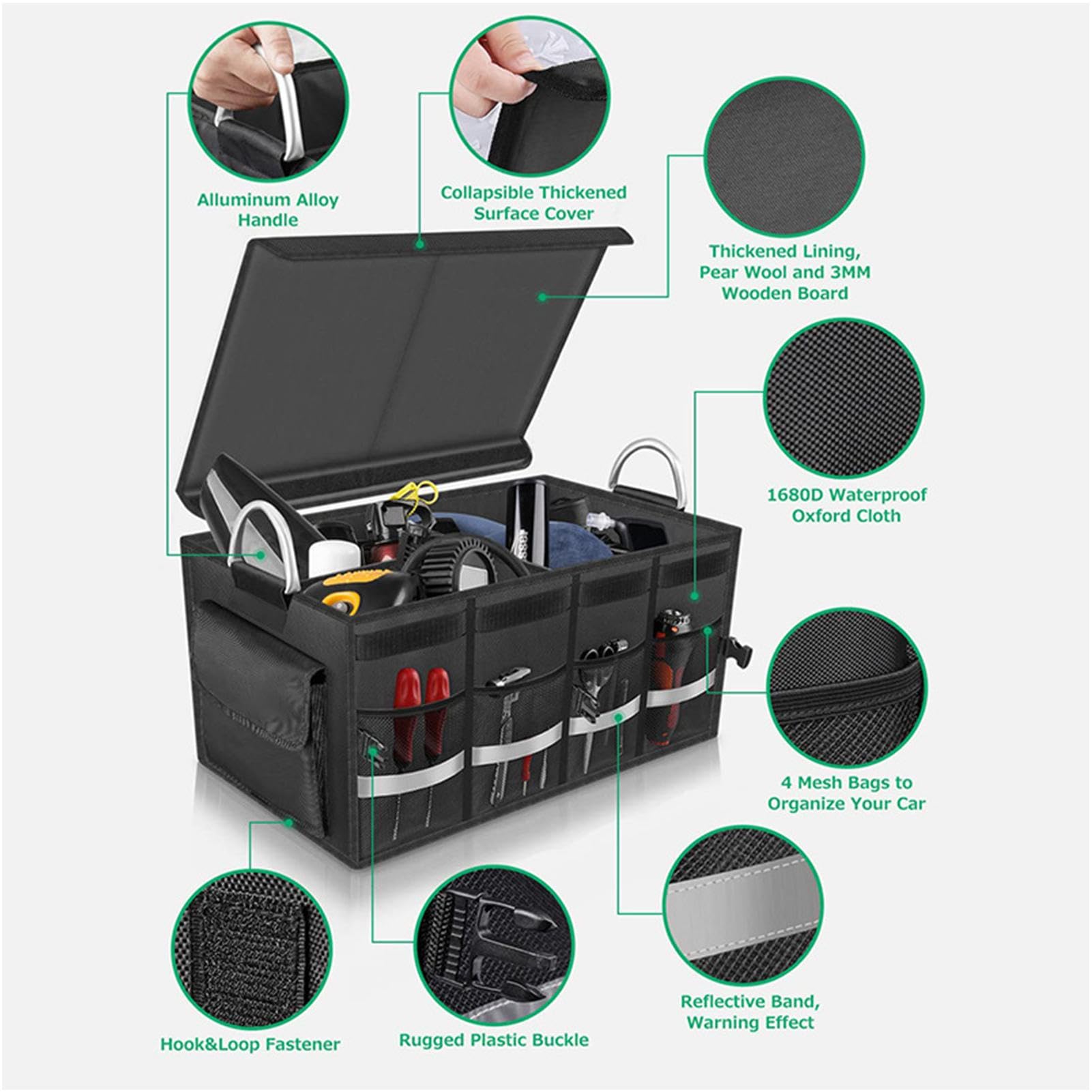 Alluminum Alloy Handle

Collapsible Thickened Surface Cover

Thickened Lining, Pear Wool and 3MM Wooden Board

1680D Waterproof Oxford Cloth

4 Mesh Bags to Organize Your Car

Reflective Band, Warning Effect

Rugged Plastic Buckle

Hook&Loop Fastener