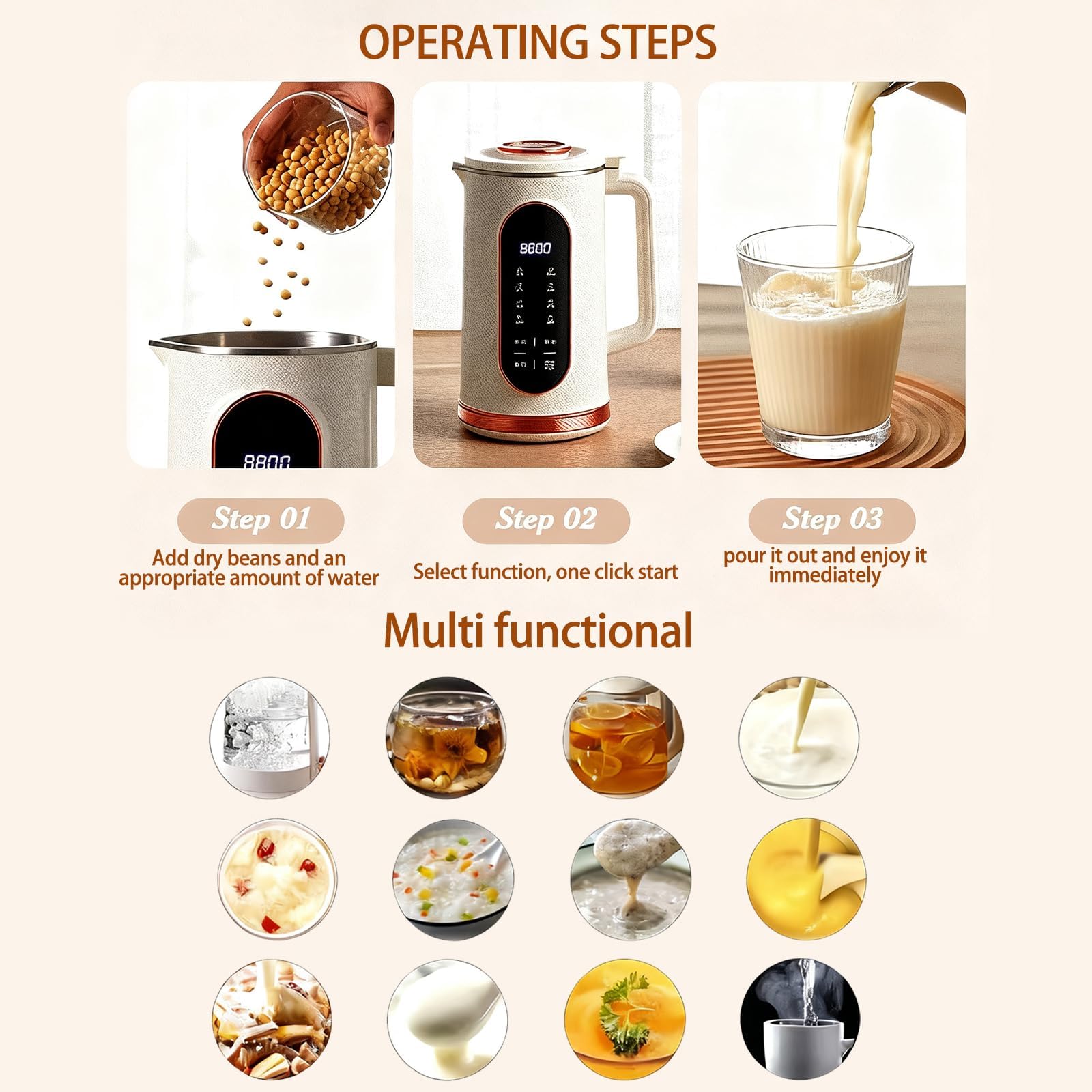 OPERATING STEPS

8800

8800

Step 01
Add dry beans and an appropriate amount of water

Step 02
Select function, one click start

Step 03
pour it out and enjoy it immediately

Multi functional